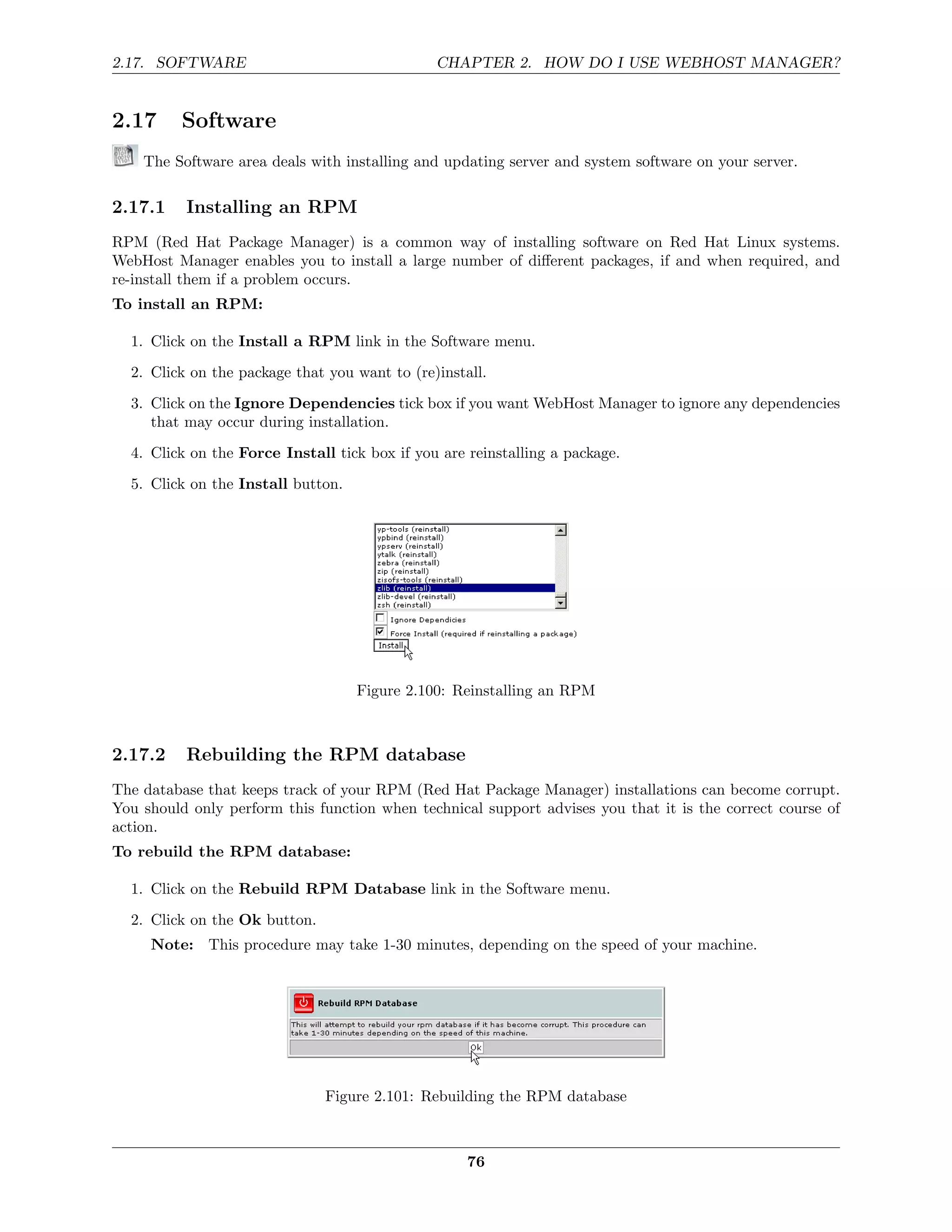 2.17. SOFTWARE

CHAPTER 2. HOW DO I USE WEBHOST MANAGER?

2.17 Software

The Software area deals with installing and updating server and system software on your server.

2.17.1 Installing an RPM

RPM (Red Hat Package Manager) is a common way of installing software on Red Hat Linux systems. WebHost Manager enables you to install a large number of different packages, if and when required, and re-install them if a problem occurs.

To install an RPM:

1. Click on the Install a RPM link in the Software menu.

2. Click on the package that you want to (re)install.

3. Click on the Ignore Dependencies tick box if you want WebHost Manager to ignore any dependencies that may occur during installation.

4. Click on the Force Install tick box if you are reinstalling a package.

5. Click on the Install button.

yp-tools (reinstall)
ypbind (reinstall)
ypserv (reinstall)
ytalk (reinstall)
zebra (reinstall)
zip (reinstall)
zisofs-tools (reinstall)
zlib (reinstall)
zlib-devel (reinstall)
zsh (reinstall)

Ignore Dependicies

Force Install (required if reinstalling a package)

Install

Figure 2.100: Reinstalling an RPM

2.17.2 Rebuilding the RPM database

The database that keeps track of your RPM (Red Hat Package Manager) installations can become corrupt. You should only perform this function when technical support advises you that it is the correct course of action.

To rebuild the RPM database:

1. Click on the Rebuild RPM Database link in the Software menu.

2. Click on the Ok button.

Note: This procedure may take 1-30 minutes, depending on the speed of your machine.

Rebuild RPM Database

This will attempt to rebuild your rpm database if it has become corrupt. This procedure can take 1-30 minutes depending on the speed of this machine.

Ok

Figure 2.101: Rebuilding the RPM database

76