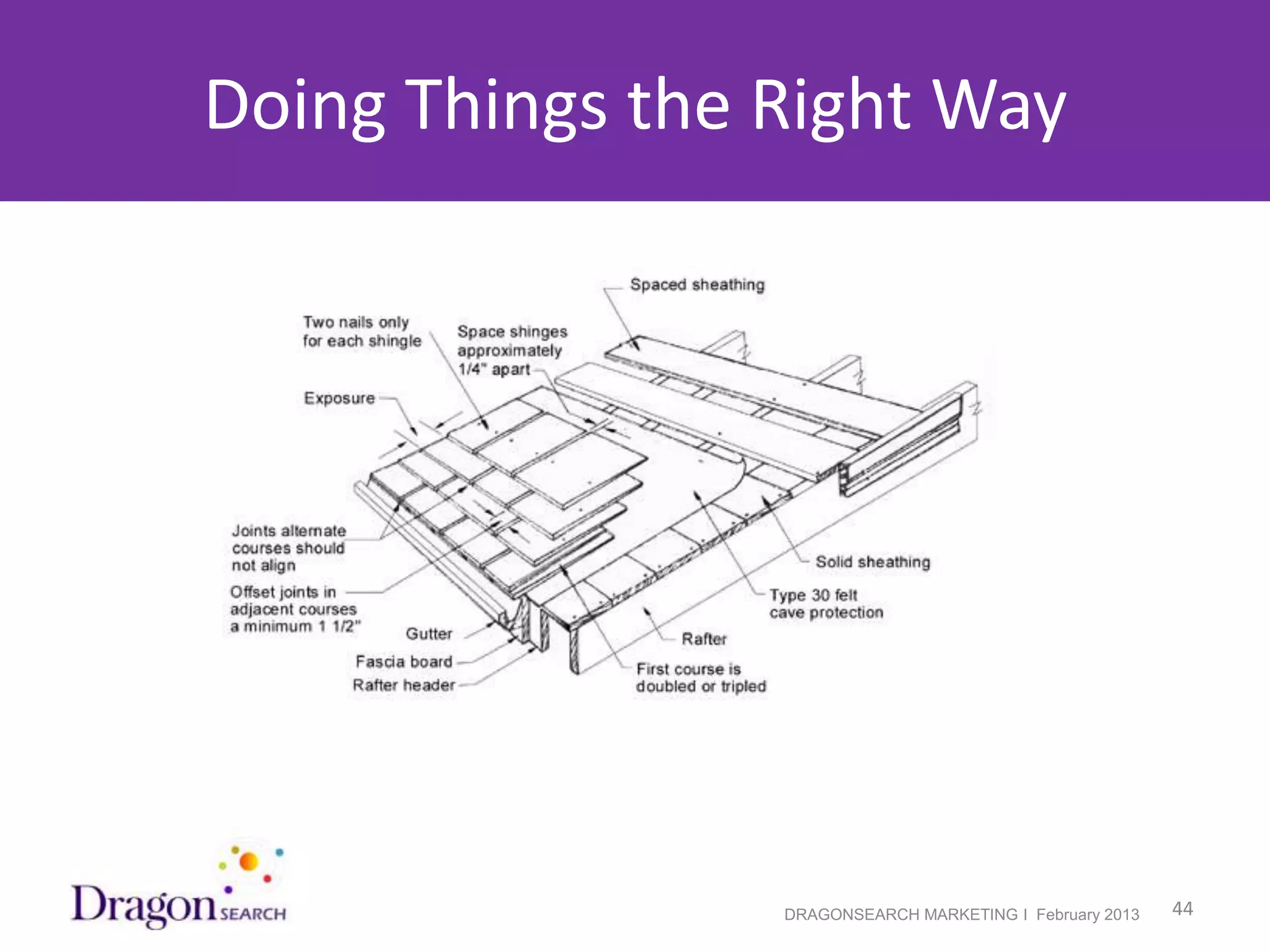 Doing Things the Right Way

Spaced sheathing

Two nails only for each shingle

Space shinges approximately 1/4" apart

Exposure

Joints alternate courses should not align

Offset joints in adjacent courses a minimum 1 1/2"

Gutter

Fascia board

Rafter header

Solid sheathing

Type 30 felt cave protection

Rafter

First course is doubled or tripled

Dragon SEARCH

DRAGONSEARCH MARKETING I February 2013

44