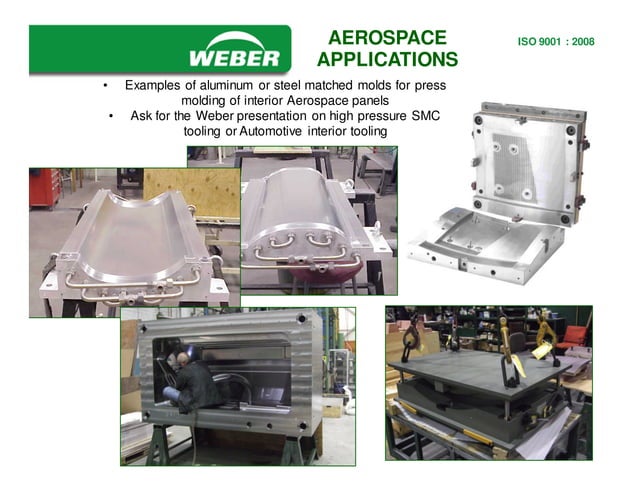 WEBER

AEROSPACE APPLICATIONS

ISO 9001 : 2008

• Examples of aluminum or steel matched molds for press molding of interior Aerospace panels
• Ask for the Weber presentation on high pressure SMC tooling or Automotive interior tooling