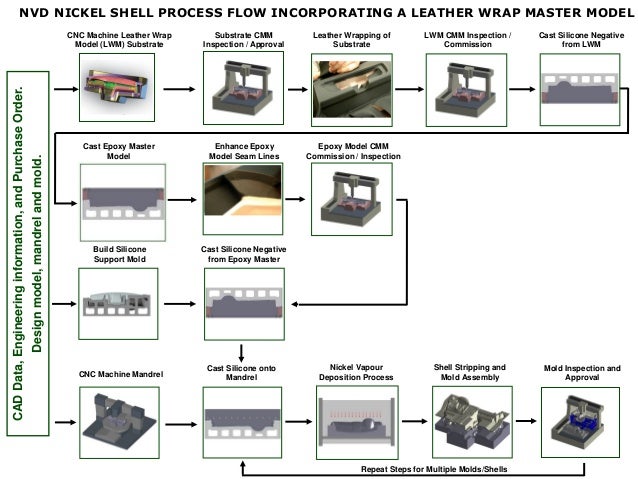 NVD NICKEL SHELL PROCESS FLOW INCORPORATING A LEATHER WRAP MASTER MODEL

CAD Data, Engineering information, and Purchase Order. Design model, mandrel and mold.

CNC Machine Leather Wrap Model (LWM) Substrate

Substrate CMM Inspection / Approval

Leather Wrapping of Substrate

LWM CMM Inspection / Commission

Cast Silicone Negative from LWM

Cast Epoxy Master Model

Enhance Epoxy Model Seam Lines

Epoxy Model CMM Commission / Inspection

Build Silicone Support Mold

Cast Silicone Negative from Epoxy Master

CNC Machine Mandrel

Cast Silicone onto Mandrel

Nickel Vapour Deposition Process

Shell Stripping and Mold Assembly

Mold Inspection and Approval

Repeat Steps for Multiple Molds/Shells