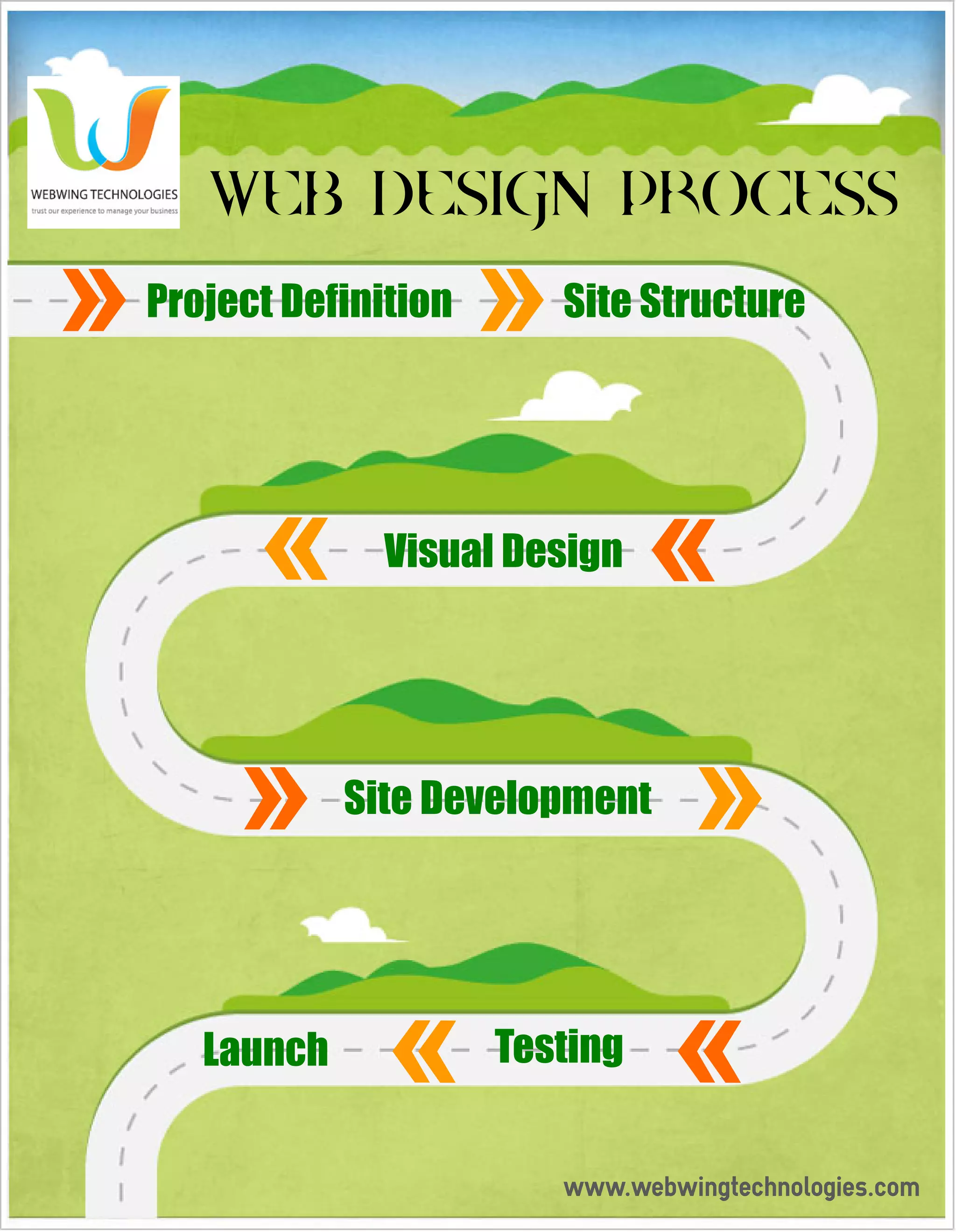 WEBWING TECHNOLOGIES
trust our experience to manage your business

WEB DESIGN PROCESS

Project Definition

Site Structure

Visual Design

Site Development

Testing

Launch

www.webwingtechnologies.com