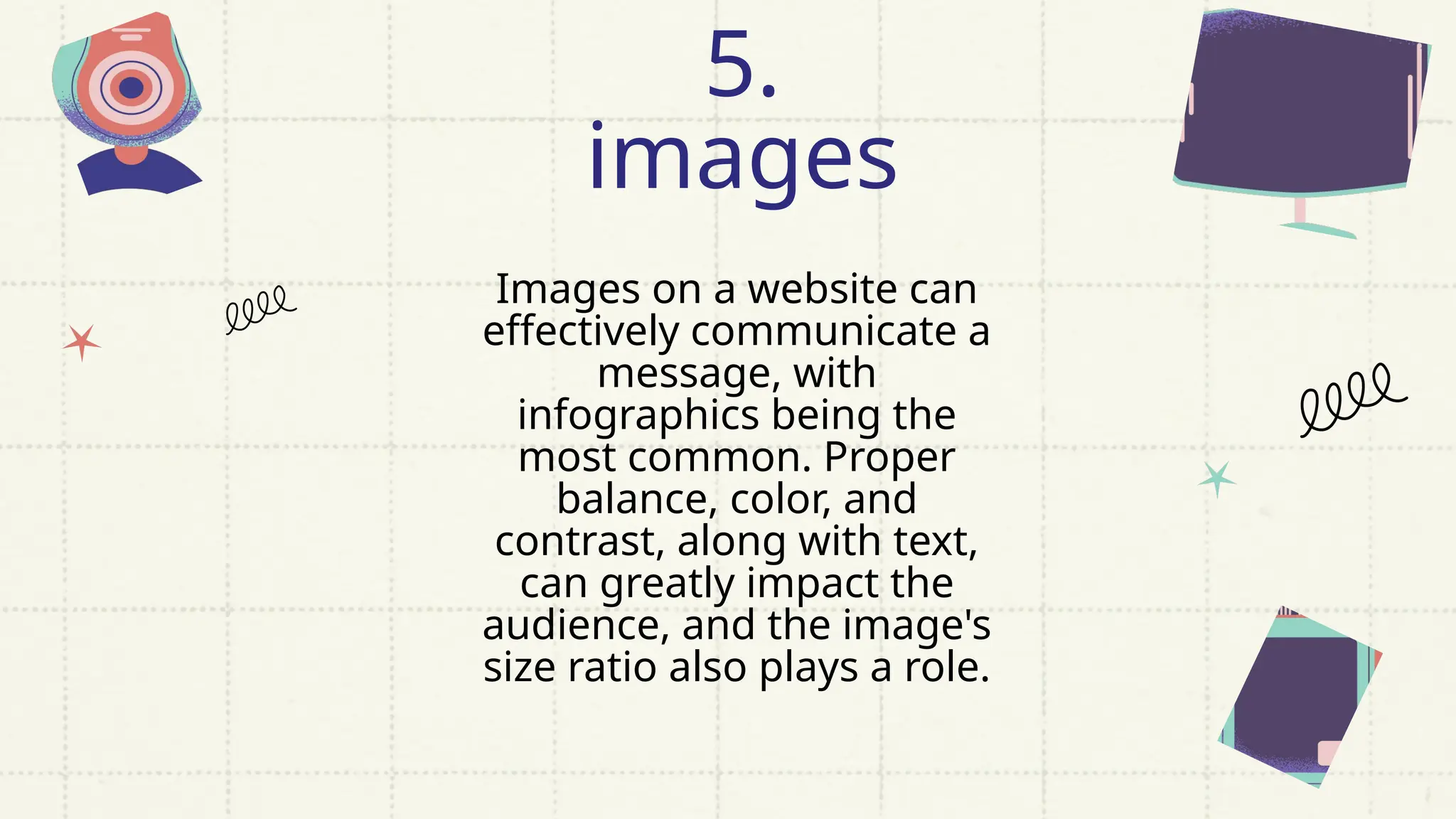 5.
images

Images on a website can effectively communicate a message, with infographics being the most common. Proper balance, color, and contrast, along with text, can greatly impact the audience, and the image's size ratio also plays a role.