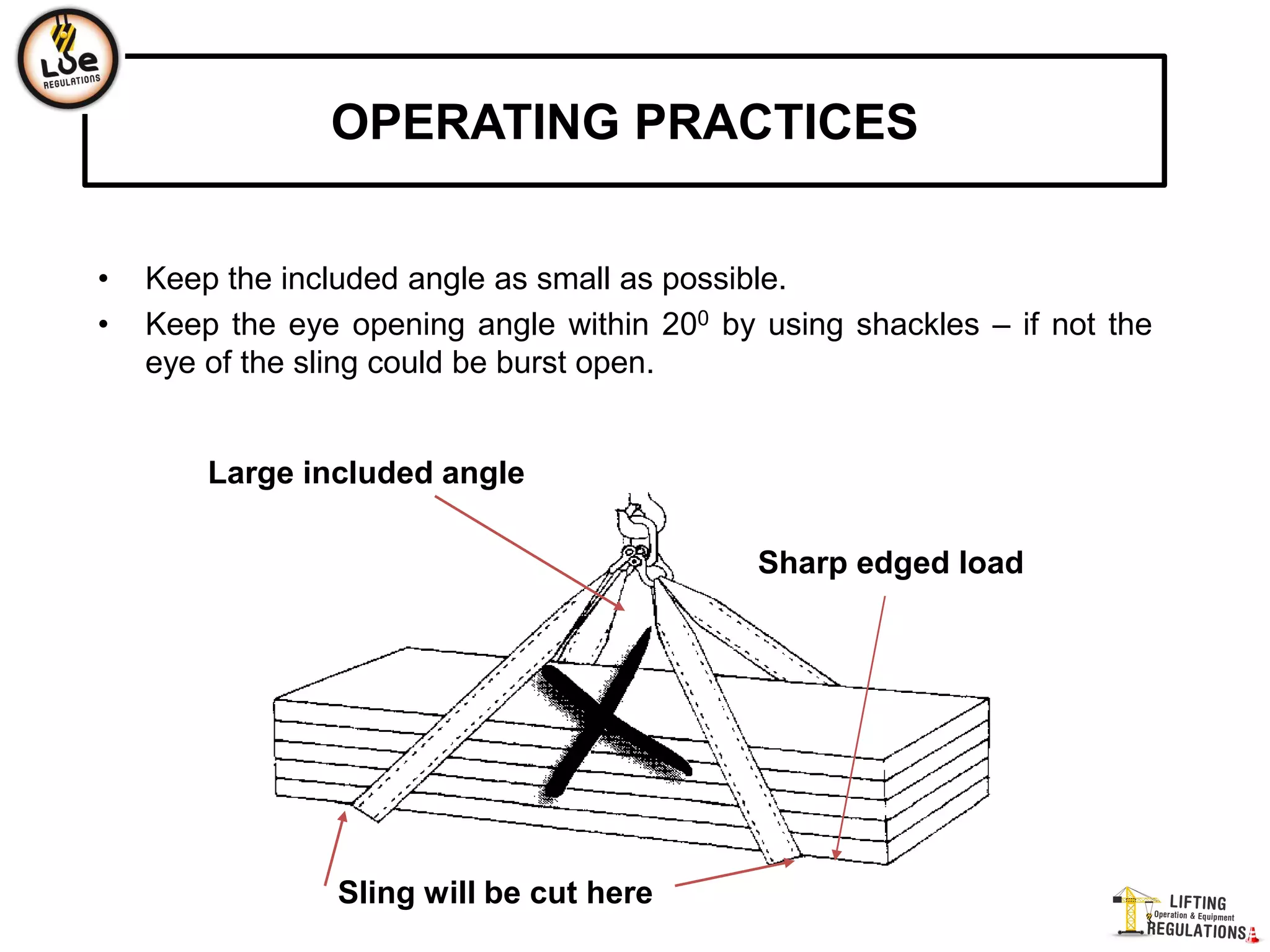 LOe
REGULATIONS

OPERATING PRACTICES

• Keep the included angle as small as possible.
• Keep the eye opening angle within $20^0$ by using shackles – if not the eye of the sling could be burst open.

Large included angle

Sharp edged load

Sling will be cut here

LIFTING
Operation & Equipment
REGULATIONS