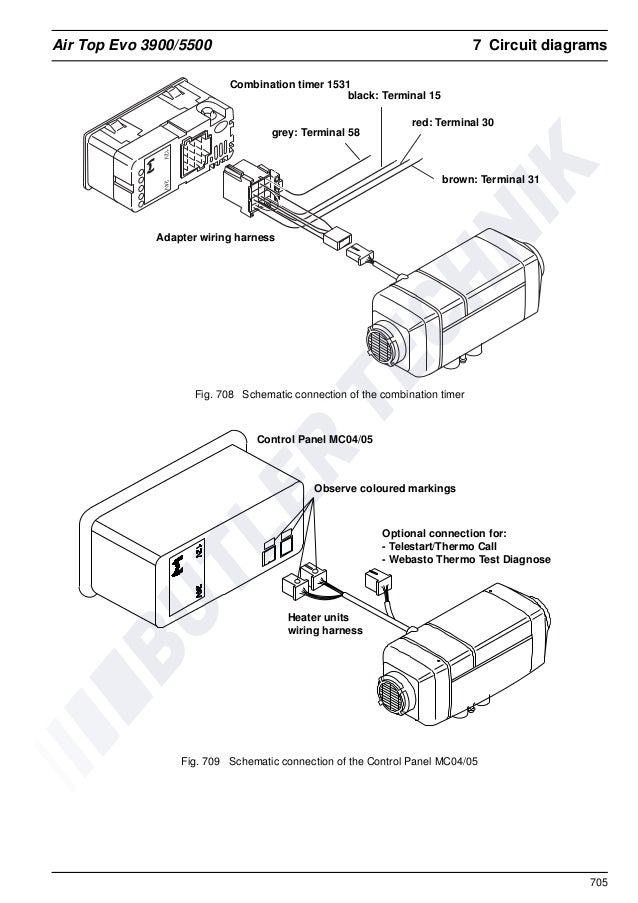 Air Top Evo 3900/5500

7 Circuit diagrams

Combination timer 1531

black: Terminal 15

red: Terminal 30

grey: Terminal 58

brown: Terminal 31

Adapter wiring harness

Fig. 708 Schematic connection of the combination timer

Control Panel MC04/05

Observe coloured markings

Optional connection for:
- Telestart/Thermo Call
- Webasto Thermo Test Diagnose

Heater units wiring harness

Fig. 709 Schematic connection of the Control Panel MC04/05

BUTLER TECHNIK

705