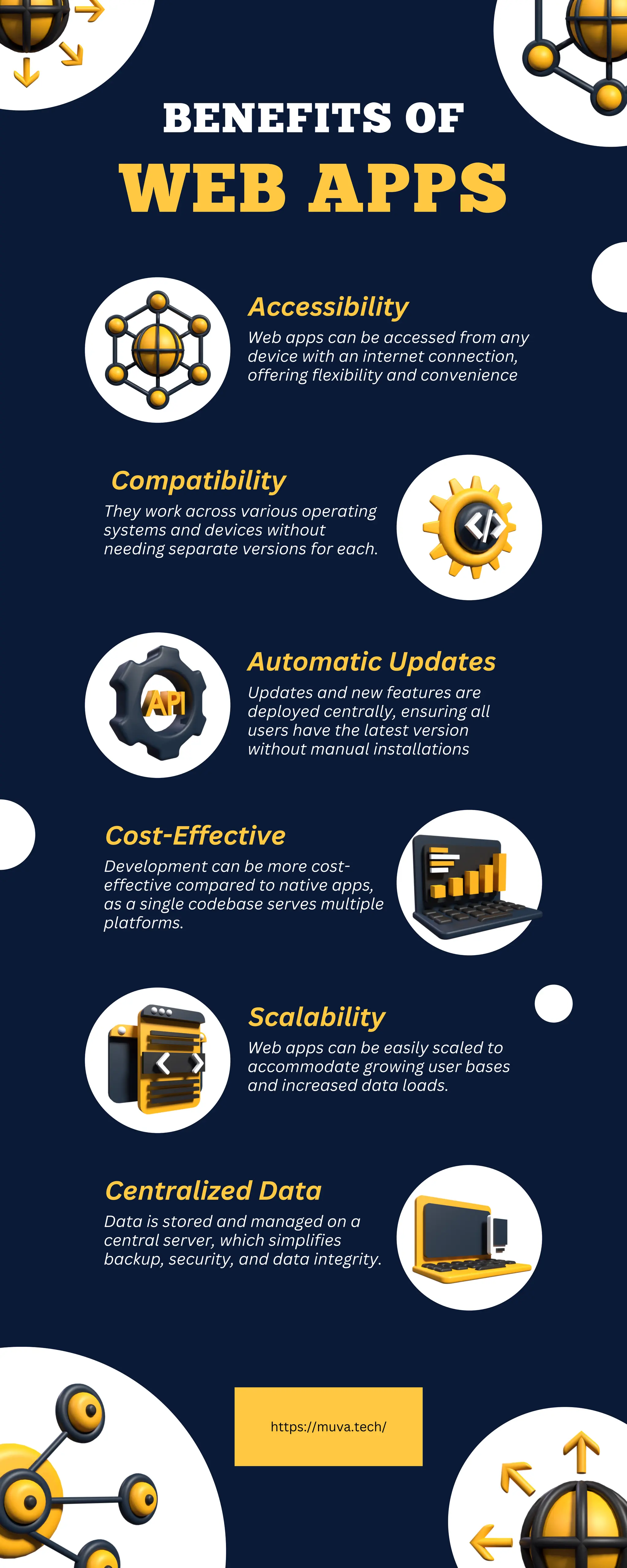 BENEFITS OF
WEB APPS

Accessibility
Web apps can be accessed from any device with an internet connection, offering flexibility and convenience

Compatibility
They work across various operating systems and devices without needing separate versions for each.

API

Automatic Updates
Updates and new features are deployed centrally, ensuring all users have the latest version without manual installations

Cost-Effective
Development can be more cost-effective compared to native apps, as a single codebase serves multiple platforms.

Scalability
Web apps can be easily scaled to accommodate growing user bases and increased data loads.

Centralized Data
Data is stored and managed on a central server, which simplifies backup, security, and data integrity.

https://muva.tech/