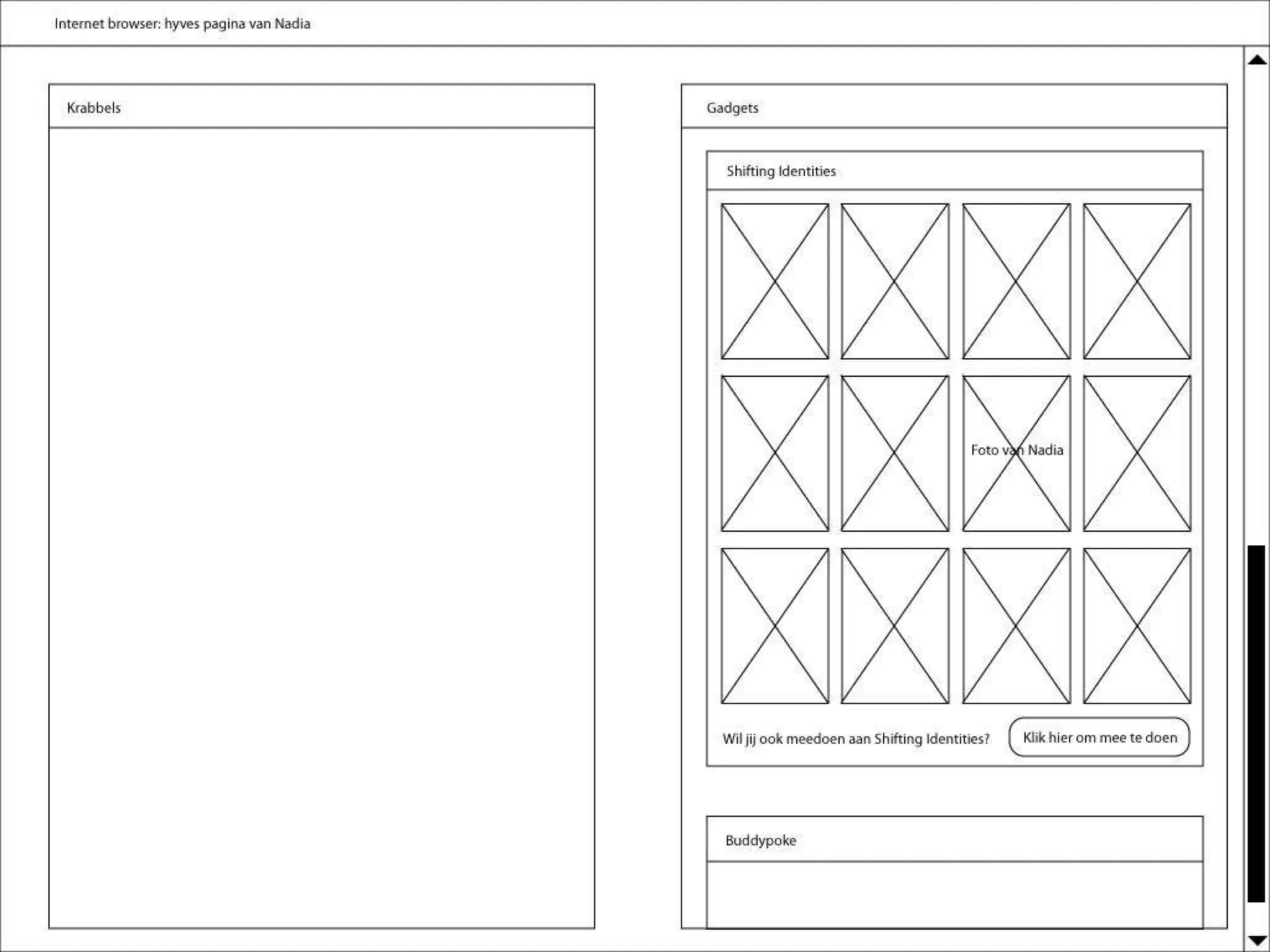 Internet browser: hyves pagina van Nadia

Krabbels

Gadgets

Shifting Identities

Foto van Nadia

Wil jij ook meedoen aan Shifting Identities?

Klik hier om mee te doen

Buddypoke