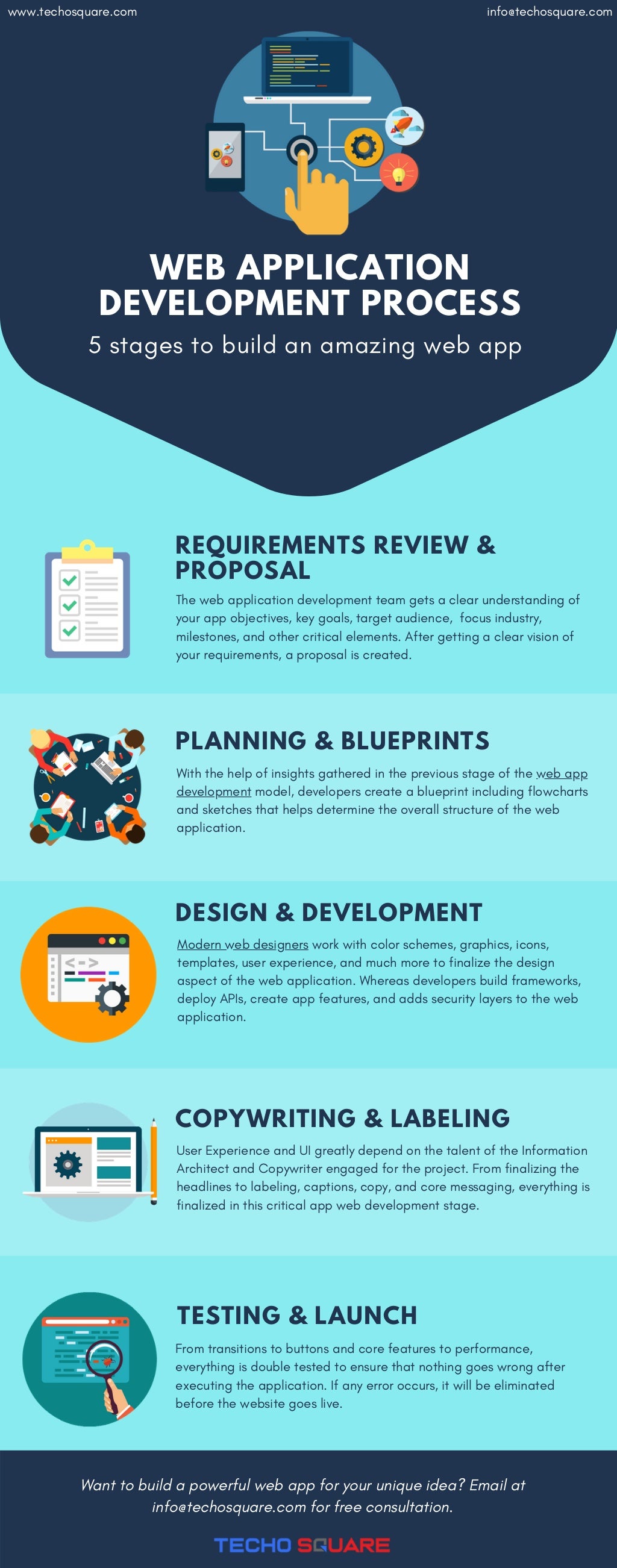 www.techosquare.com

info@techosquare.com

WEB APPLICATION DEVELOPMENT PROCESS

5 stages to build an amazing web app

REQUIREMENTS REVIEW & PROPOSAL

The web application development team gets a clear understanding of your app objectives, key goals, target audience, focus industry, milestones, and other critical elements. After getting a clear vision of your requirements, a proposal is created.

PLANNING & BLUEPRINTS

With the help of insights gathered in the previous stage of the web app development model, developers create a blueprint including flowcharts and sketches that helps determine the overall structure of the web application.

DESIGN & DEVELOPMENT

Modern web designers work with color schemes, graphics, icons, templates, user experience, and much more to finalize the design aspect of the web application. Whereas developers build frameworks, deploy APIs, create app features, and adds security layers to the web application.

COPYWRITING & LABELING

User Experience and UI greatly depend on the talent of the Information Architect and Copywriter engaged for the project. From finalizing the headlines to labeling, captions, copy, and core messaging, everything is finalized in this critical app web development stage.

TESTING & LAUNCH

From transitions to buttons and core features to performance, everything is double tested to ensure that nothing goes wrong after executing the application. If any error occurs, it will be eliminated before the website goes live.

Want to build a powerful web app for your unique idea? Email at info@techosquare.com for free consultation.

TECHO SQUARE