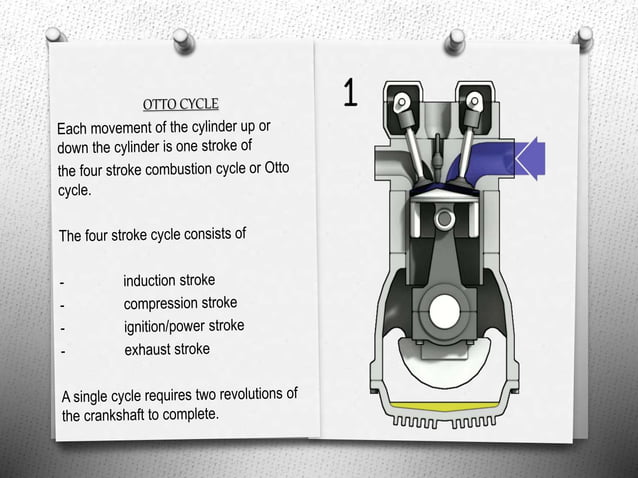 OTTO CYCLE

Each movement of the cylinder up or down the cylinder is one stroke of the four stroke combustion cycle or Otto cycle.

The four stroke cycle consists of

- induction stroke
- compression stroke
- ignition/power stroke
- exhaust stroke

A single cycle requires two revolutions of the crankshaft to complete.

1