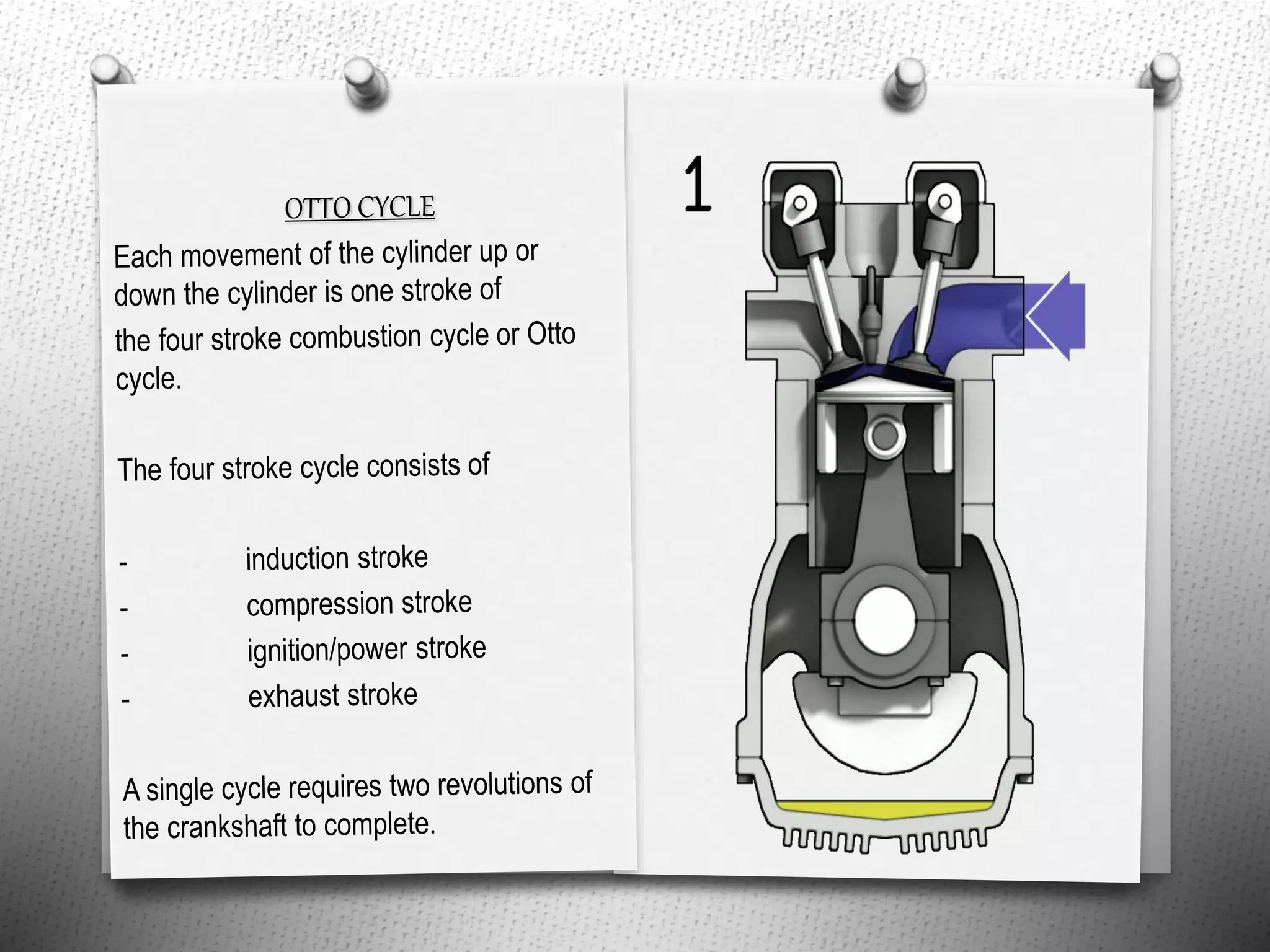 OTTO CYCLE

Each movement of the cylinder up or down the cylinder is one stroke of the four stroke combustion cycle or Otto cycle.

The four stroke cycle consists of

- induction stroke
- compression stroke
- ignition/power stroke
- exhaust stroke

A single cycle requires two revolutions of the crankshaft to complete.

1