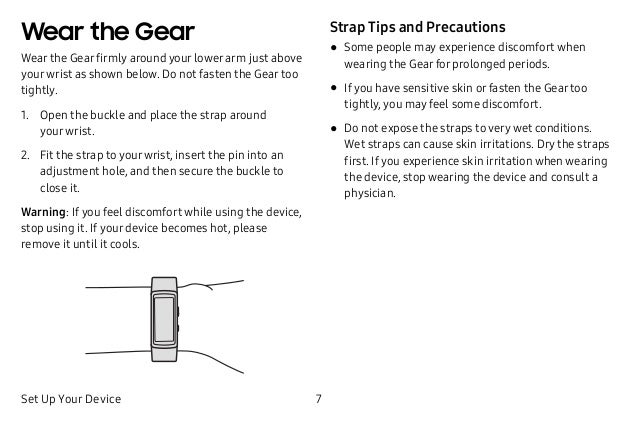 Wear the Gear

Wear the Gear firmly around your lower arm just above your wrist as shown below. Do not fasten the Gear too tightly.

1. Open the buckle and place the strap around your wrist.

2. Fit the strap to your wrist, insert the pin into an adjustment hole, and then secure the buckle to close it.

Warning: If you feel discomfort while using the device, stop using it. If your device becomes hot, please remove it until it cools.

Strap Tips and Precautions

• Some people may experience discomfort when wearing the Gear for prolonged periods.

• If you have sensitive skin or fasten the Gear too tightly, you may feel some discomfort.

• Do not expose the straps to very wet conditions. Wet straps can cause skin irritations. Dry the straps first. If you experience skin irritation when wearing the device, stop wearing the device and consult a physician.

Set Up Your Device 7