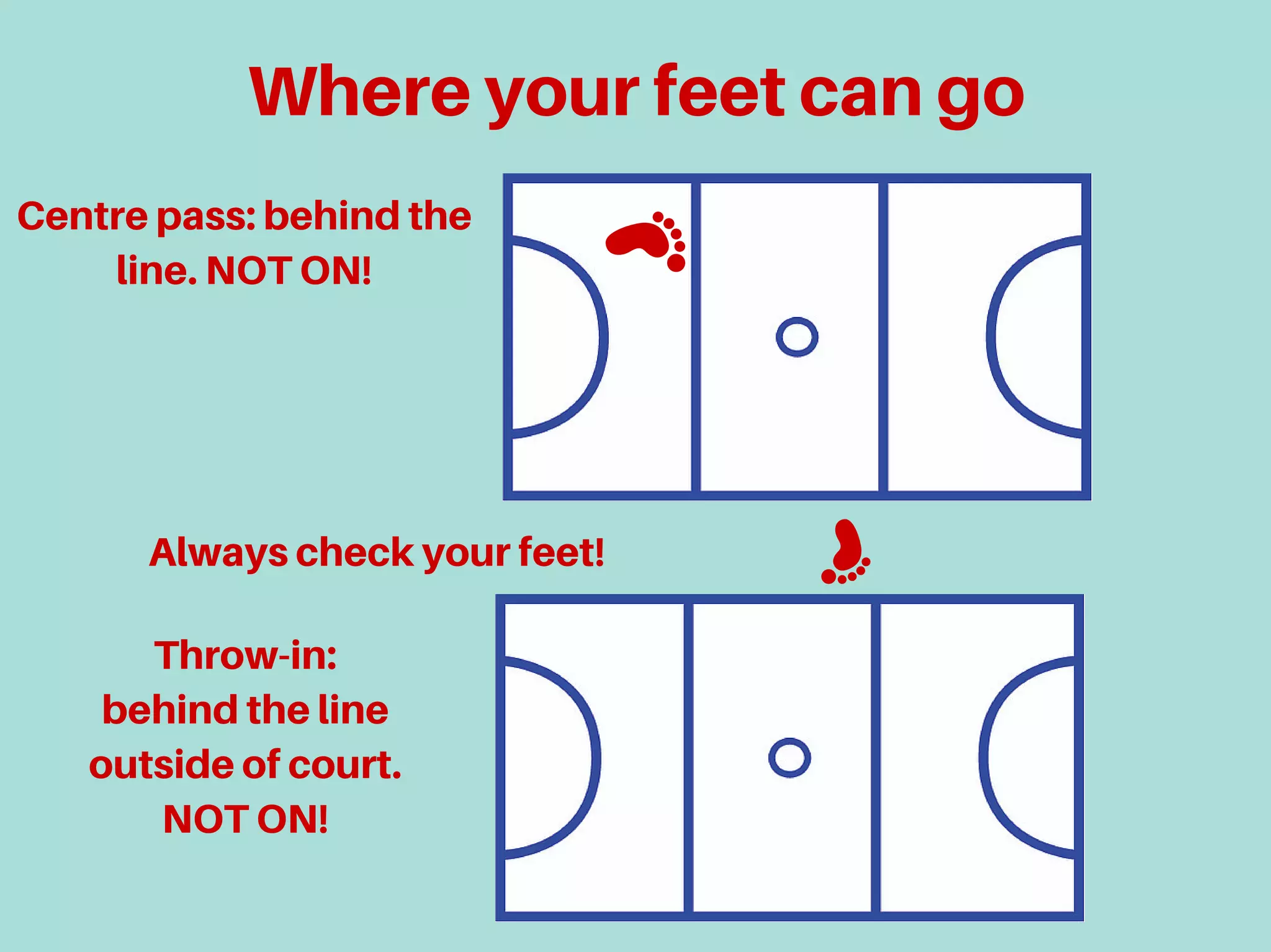 Where your feet can go

Centre pass: behind the line. NOT ON!

Always check your feet!

Throw-in: behind the line outside of court. NOT ON!