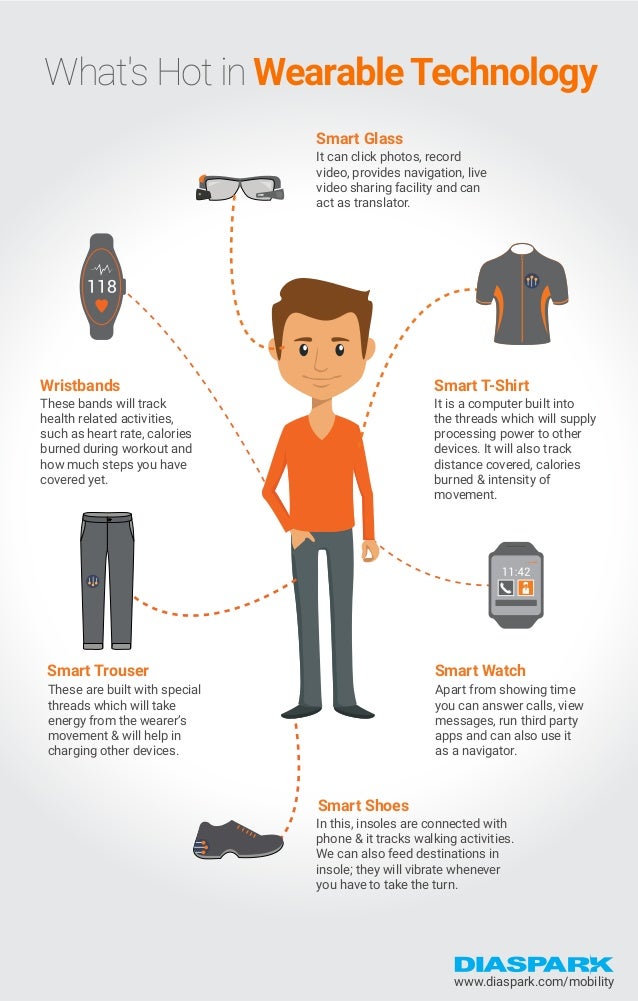 What's Hot in Wearable Technology

Smart Glass
It can click photos, record video, provides navigation, live video sharing facility and can act as translator.

118

Wristbands
These bands will track health related activities, such as heart rate, calories burned during workout and how much steps you have covered yet.

Smart T-Shirt
It is a computer built into the threads which will supply processing power to other devices. It will also track distance covered, calories burned & intensity of movement.

11:42

Smart Trouser
These are built with special threads which will take energy from the wearer's movement & will help in charging other devices.

Smart Watch
Apart from showing time you can answer calls, view messages, run third party apps and can also use it as a navigator.

Smart Shoes
In this, insoles are connected with phone & it tracks walking activities. We can also feed destinations in insole; they will vibrate whenever you have to take the turn.

DIASPARK
www.diaspark.com/mobility