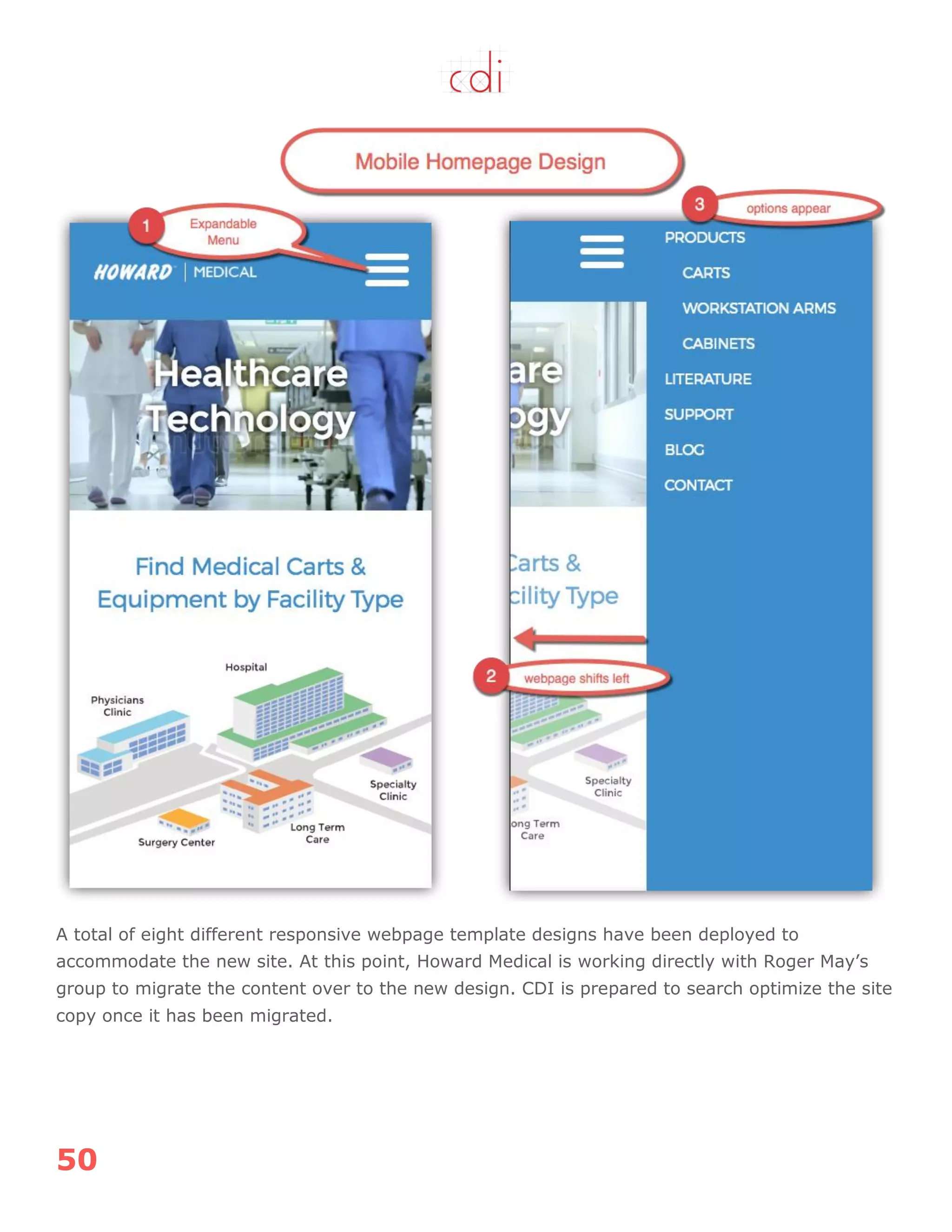 cdi

Mobile Homepage Design

1 Expandable Menu

HOWARD | MEDICAL

Healthcare Technology

Find Medical Carts & Equipment by Facility Type

Hospital

Physicians Clinic

Specialty Clinic

Long Term Care

Surgery Center

3 options appear

PRODUCTS

CARTS

WORKSTATION ARMS

CABINETS

LITERATURE

SUPPORT

BLOG

CONTACT

are

ogy

Carts &

cility Type

2 webpage shifts left

Specialty Clinic

ong Term Care

A total of eight different responsive webpage template designs have been deployed to accommodate the new site. At this point, Howard Medical is working directly with Roger May's group to migrate the content over to the new design. CDI is prepared to search optimize the site copy once it has been migrated.

50