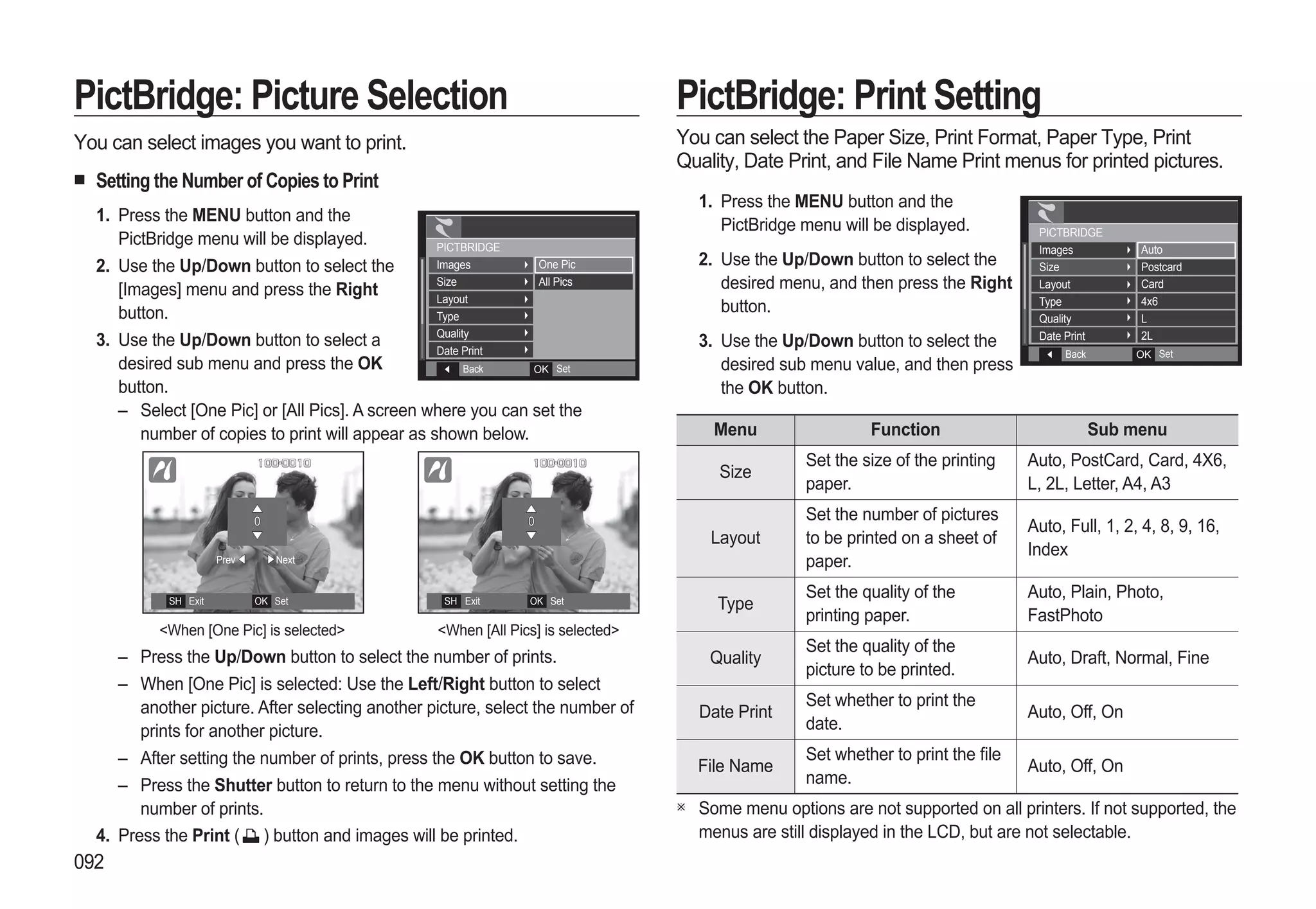 PictBridge: Picture Selection

You can select images you want to print.

■ Setting the Number of Copies to Print

1. Press the MENU button and the PictBridge menu will be displayed.
2. Use the Up/Down button to select the [Images] menu and press the Right button.
3. Use the Up/Down button to select a desired sub menu and press the OK button.

PICTBRIDGE
Images
Size
Layout
Type
Quality
Date Print
One Pic
All Pics
Back
OK Set

– Select [One Pic] or [All Pics]. A screen where you can set the number of copies to print will appear as shown below.

100-0010
0
Prev
Next
SH Exit
OK Set

<When [One Pic] is selected>

100-0010
0
SH Exit
OK Set

<When [All Pics] is selected>

– Press the Up/Down button to select the number of prints.
– When [One Pic] is selected: Use the Left/Right button to select another picture. After selecting another picture, select the number of prints for another picture.
– After setting the number of prints, press the OK button to save.
– Press the Shutter button to return to the menu without setting the number of prints.

4. Press the Print ( ) button and images will be printed.

092

PictBridge: Print Setting

You can select the Paper Size, Print Format, Paper Type, Print Quality, Date Print, and File Name Print menus for printed pictures.

1. Press the MENU button and the PictBridge menu will be displayed.
2. Use the Up/Down button to select the desired menu, and then press the Right button.
3. Use the Up/Down button to select the desired sub menu value, and then press the OK button.

PICTBRIDGE
Images
Size
Layout
Type
Quality
Date Print
Auto
Postcard
Card
4x6
L
2L
Back
OK Set

| Menu | Function | Sub menu |
|---|---|---|
| Size | Set the size of the printing paper. | Auto, PostCard, Card, 4X6, L, 2L, Letter, A4, A3 |
| Layout | Set the number of pictures to be printed on a sheet of paper. | Auto, Full, 1, 2, 4, 8, 9, 16, Index |
| Type | Set the quality of the printing paper. | Auto, Plain, Photo, FastPhoto |
| Quality | Set the quality of the picture to be printed. | Auto, Draft, Normal, Fine |
| Date Print | Set whether to print the date. | Auto, Off, On |
| File Name | Set whether to print the file name. | Auto, Off, On |

※ Some menu options are not supported on all printers. If not supported, the menus are still displayed in the LCD, but are not selectable.