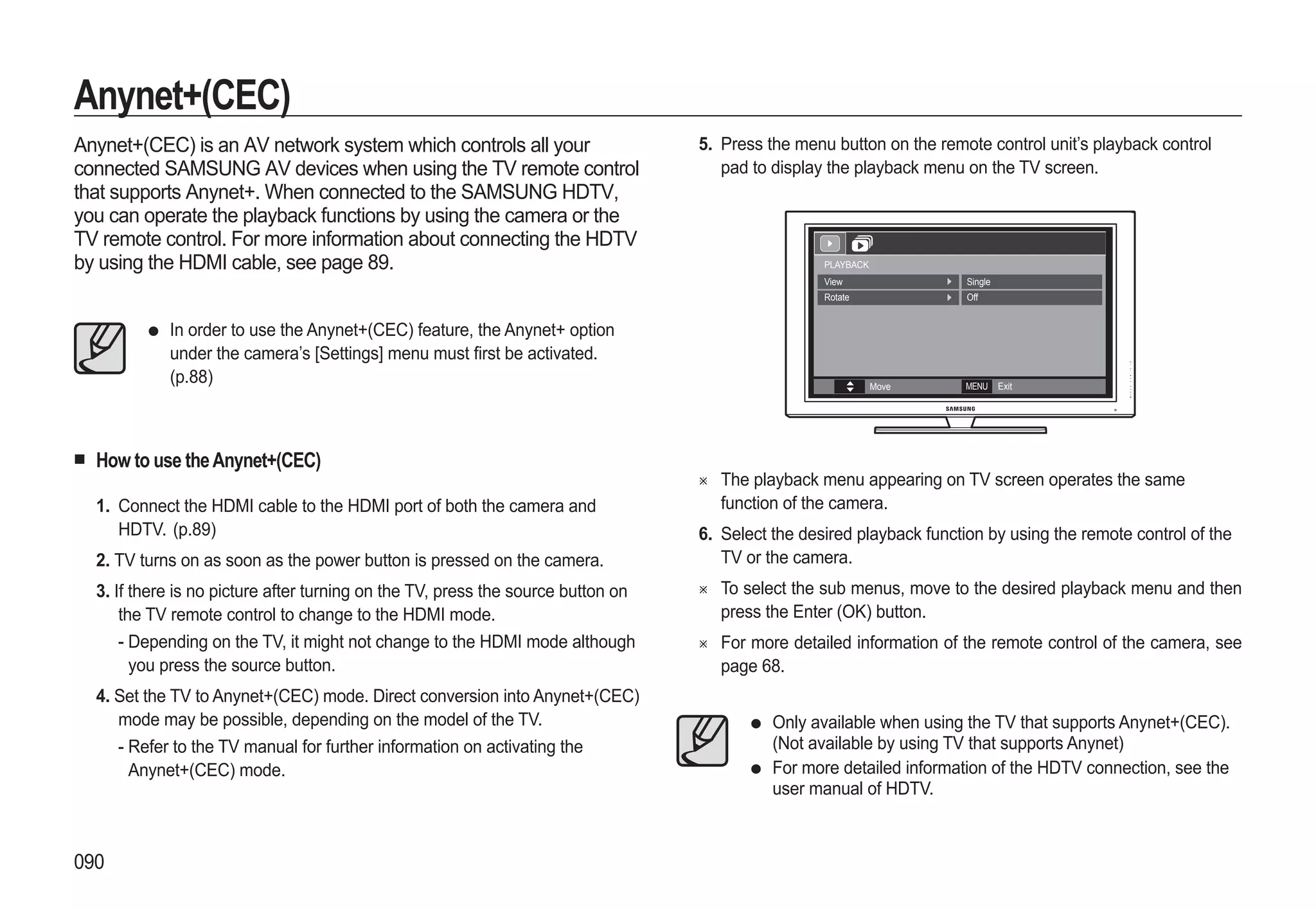 Anynet+(CEC)

Anynet+(CEC) is an AV network system which controls all your connected SAMSUNG AV devices when using the TV remote control that supports Anynet+. When connected to the SAMSUNG HDTV, you can operate the playback functions by using the camera or the TV remote control. For more information about connecting the HDTV by using the HDMI cable, see page 89.

● In order to use the Anynet+(CEC) feature, the Anynet+ option under the camera's [Settings] menu must first be activated. (p.88)

■ How to use the Anynet+(CEC)

1. Connect the HDMI cable to the HDMI port of both the camera and HDTV. (p.89)

2. TV turns on as soon as the power button is pressed on the camera.

3. If there is no picture after turning on the TV, press the source button on the TV remote control to change to the HDMI mode.
- Depending on the TV, it might not change to the HDMI mode although you press the source button.

4. Set the TV to Anynet+(CEC) mode. Direct conversion into Anynet+(CEC) mode may be possible, depending on the model of the TV.
- Refer to the TV manual for further information on activating the Anynet+(CEC) mode.

5. Press the menu button on the remote control unit's playback control pad to display the playback menu on the TV screen.

PLAYBACK
View Single
Rotate Off
Move MENU Exit
SAMSUNG

※ The playback menu appearing on TV screen operates the same function of the camera.

6. Select the desired playback function by using the remote control of the TV or the camera.

※ To select the sub menus, move to the desired playback menu and then press the Enter (OK) button.

※ For more detailed information of the remote control of the camera, see page 68.

● Only available when using the TV that supports Anynet+(CEC). (Not available by using TV that supports Anynet)
● For more detailed information of the HDTV connection, see the user manual of HDTV.

090