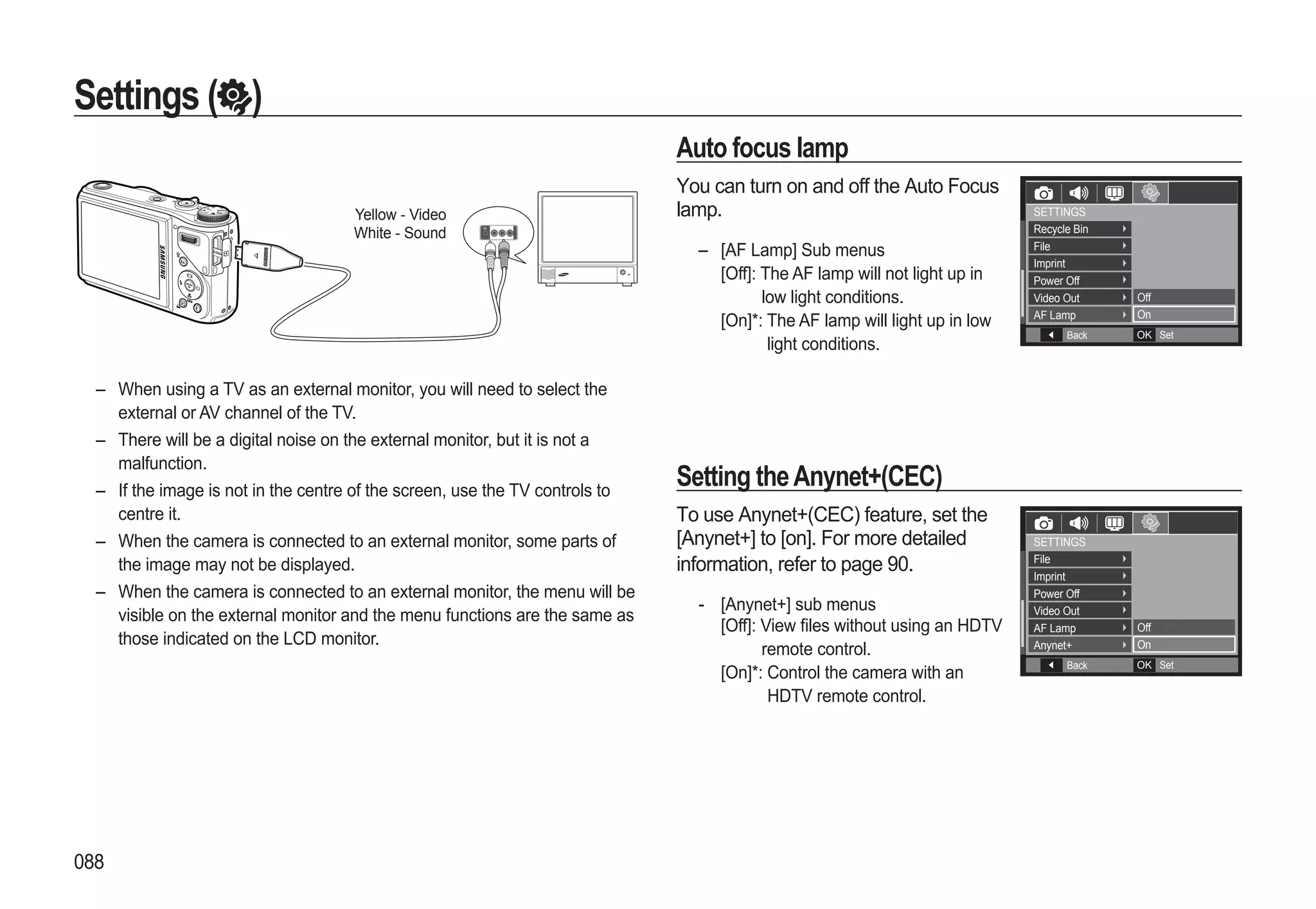 Settings ( )

SAMSUNG

Yellow - Video
White - Sound

– When using a TV as an external monitor, you will need to select the external or AV channel of the TV.

– There will be a digital noise on the external monitor, but it is not a malfunction.

– If the image is not in the centre of the screen, use the TV controls to centre it.

– When the camera is connected to an external monitor, some parts of the image may not be displayed.

– When the camera is connected to an external monitor, the menu will be visible on the external monitor and the menu functions are the same as those indicated on the LCD monitor.

Auto focus lamp

You can turn on and off the Auto Focus lamp.

– [AF Lamp] Sub menus
[Off]: The AF lamp will not light up in low light conditions.
[On]*: The AF lamp will light up in low light conditions.

SETTINGS
Recycle Bin
File
Imprint
Power Off
Video Out
AF Lamp
Off
On
Back
OK Set

Setting the Anynet+(CEC)

To use Anynet+(CEC) feature, set the [Anynet+] to [on]. For more detailed information, refer to page 90.

- [Anynet+] sub menus
[Off]: View files without using an HDTV remote control.
[On]*: Control the camera with an HDTV remote control.

SETTINGS
File
Imprint
Power Off
Video Out
AF Lamp
Anynet+
Off
On
Back
OK Set

088