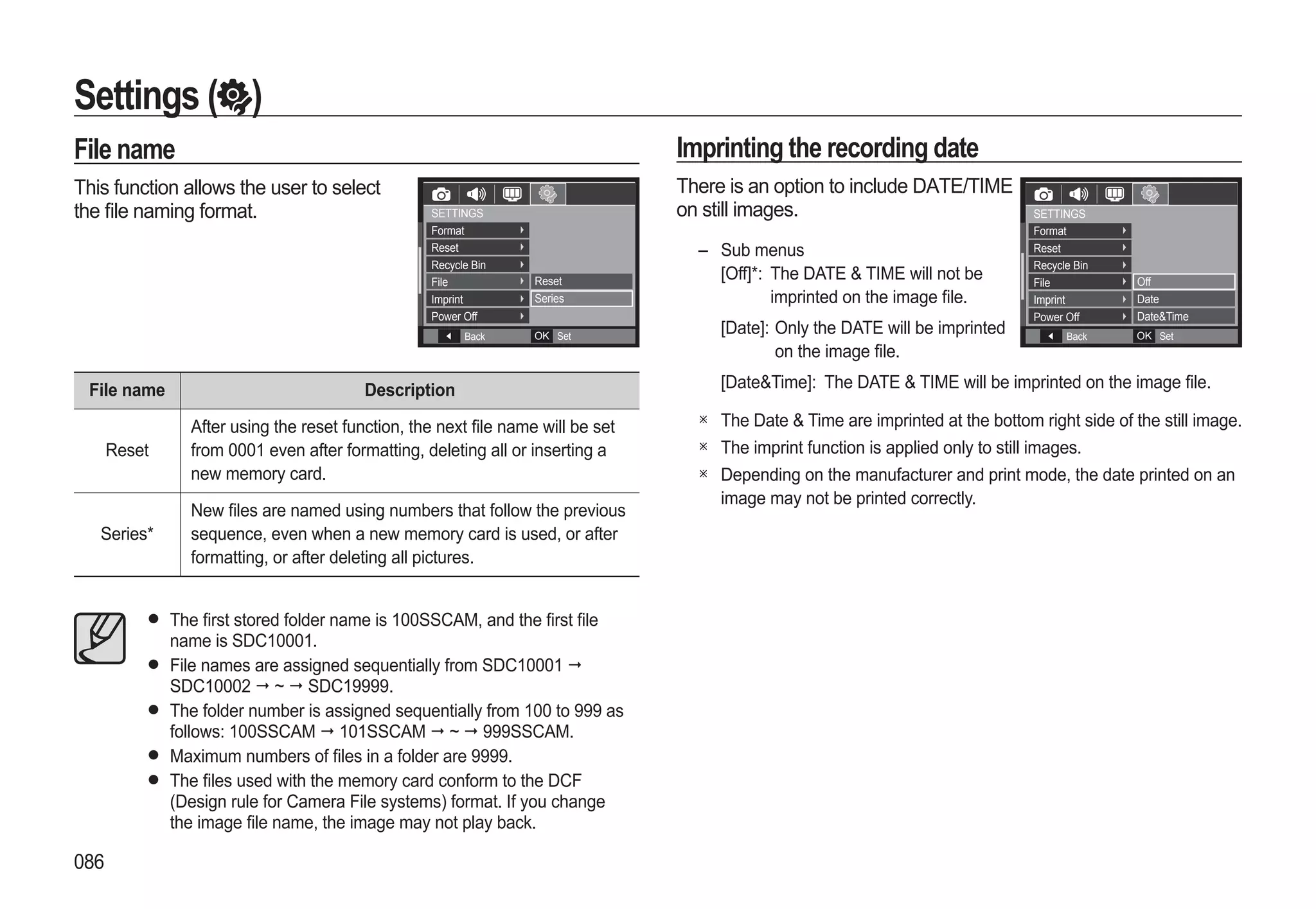 Settings ( )

File name

This function allows the user to select the file naming format.

SETTINGS
Format
Reset
Recycle Bin
File
Imprint
Power Off
Reset
Series
Back
OK Set

| File name | Description |
|---|---|
| Reset | After using the reset function, the next file name will be set from 0001 even after formatting, deleting all or inserting a new memory card. |
| Series* | New files are named using numbers that follow the previous sequence, even when a new memory card is used, or after formatting, or after deleting all pictures. |

● The first stored folder name is 100SSCAM, and the first file name is SDC10001.
● File names are assigned sequentially from SDC10001 → SDC10002 → ~ → SDC19999.
● The folder number is assigned sequentially from 100 to 999 as follows: 100SSCAM → 101SSCAM → ~ → 999SSCAM.
● Maximum numbers of files in a folder are 9999.
● The files used with the memory card conform to the DCF (Design rule for Camera File systems) format. If you change the image file name, the image may not play back.

086

Imprinting the recording date

There is an option to include DATE/TIME on still images.

SETTINGS
Format
Reset
Recycle Bin
File
Imprint
Power Off
Off
Date
Date&Time
Back
OK Set

– Sub menus
[Off]*: The DATE & TIME will not be imprinted on the image file.
[Date]: Only the DATE will be imprinted on the image file.
[Date&Time]: The DATE & TIME will be imprinted on the image file.

※ The Date & Time are imprinted at the bottom right side of the still image.
※ The imprint function is applied only to still images.
※ Depending on the manufacturer and print mode, the date printed on an image may not be printed correctly.