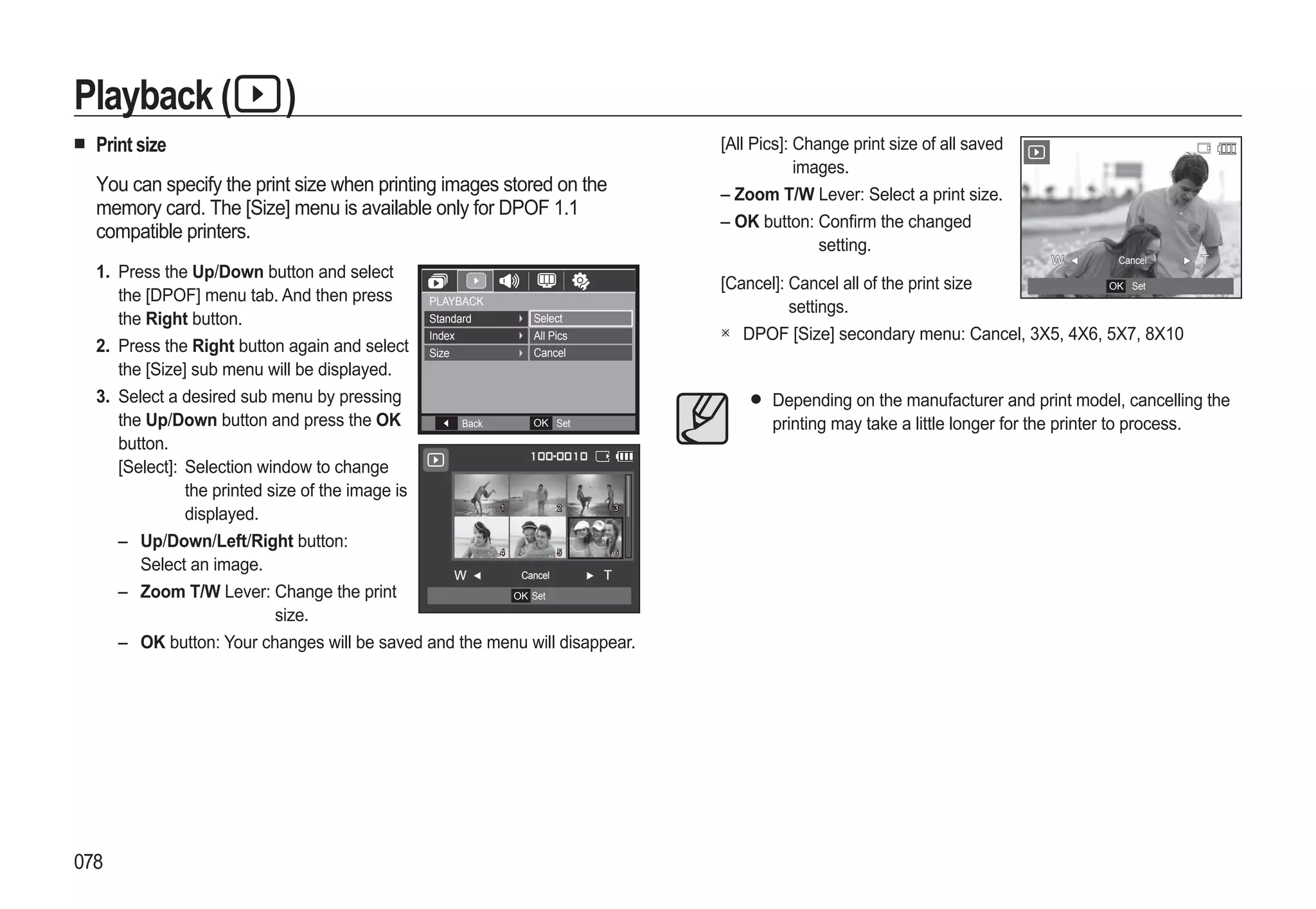 Playback ( )

■ Print size

You can specify the print size when printing images stored on the memory card. The [Size] menu is available only for DPOF 1.1 compatible printers.

1. Press the Up/Down button and select the [DPOF] menu tab. And then press the Right button.

2. Press the Right button again and select the [Size] sub menu will be displayed.

3. Select a desired sub menu by pressing the Up/Down button and press the OK button.

[Select]: Selection window to change the printed size of the image is displayed.

– Up/Down/Left/Right button: Select an image.

– Zoom T/W Lever: Change the print size.

– OK button: Your changes will be saved and the menu will disappear.

PLAYBACK
Standard
Index
Size
Select
All Pics
Cancel
Back
OK Set

100-0010
1 2 3 4 5 6
W Cancel T
OK Set

[All Pics]: Change print size of all saved images.

– Zoom T/W Lever: Select a print size.

– OK button: Confirm the changed setting.

[Cancel]: Cancel all of the print size settings.

W Cancel T
OK Set

※ DPOF [Size] secondary menu: Cancel, 3X5, 4X6, 5X7, 8X10

● Depending on the manufacturer and print model, cancelling the printing may take a little longer for the printer to process.

078