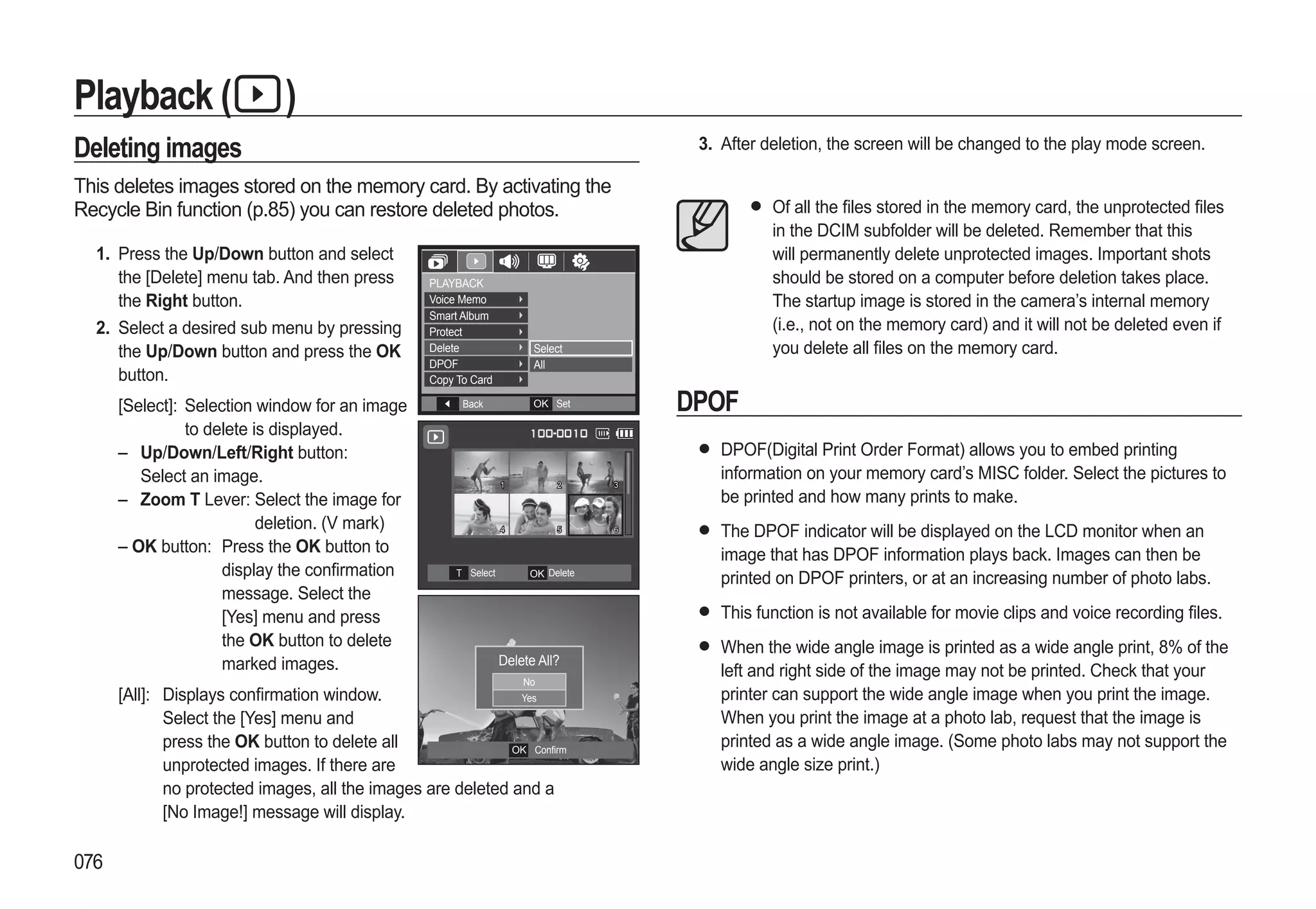 Playback ( )

Deleting images

This deletes images stored on the memory card. By activating the Recycle Bin function (p.85) you can restore deleted photos.

1. Press the Up/Down button and select the [Delete] menu tab. And then press the Right button.
2. Select a desired sub menu by pressing the Up/Down button and press the OK button.

[Select]: Selection window for an image to delete is displayed.
– Up/Down/Left/Right button: Select an image.
– Zoom T Lever: Select the image for deletion. (V mark)
– OK button: Press the OK button to display the confirmation message. Select the [Yes] menu and press the OK button to delete marked images.

[All]: Displays confirmation window. Select the [Yes] menu and press the OK button to delete all unprotected images. If there are no protected images, all the images are deleted and a [No Image!] message will display.

PLAYBACK
Voice Memo
Smart Album
Protect
Delete
DPOF
Copy To Card
Select
All
Back
OK Set

100-0010
1 2 3 4 5 6
T Select
OK Delete

Delete All?
No
Yes
OK Confirm

3. After deletion, the screen will be changed to the play mode screen.

● Of all the files stored in the memory card, the unprotected files in the DCIM subfolder will be deleted. Remember that this will permanently delete unprotected images. Important shots should be stored on a computer before deletion takes place. The startup image is stored in the camera's internal memory (i.e., not on the memory card) and it will not be deleted even if you delete all files on the memory card.

DPOF

● DPOF(Digital Print Order Format) allows you to embed printing information on your memory card's MISC folder. Select the pictures to be printed and how many prints to make.

● The DPOF indicator will be displayed on the LCD monitor when an image that has DPOF information plays back. Images can then be printed on DPOF printers, or at an increasing number of photo labs.

● This function is not available for movie clips and voice recording files.

● When the wide angle image is printed as a wide angle print, 8% of the left and right side of the image may not be printed. Check that your printer can support the wide angle image when you print the image. When you print the image at a photo lab, request that the image is printed as a wide angle image. (Some photo labs may not support the wide angle size print.)

076