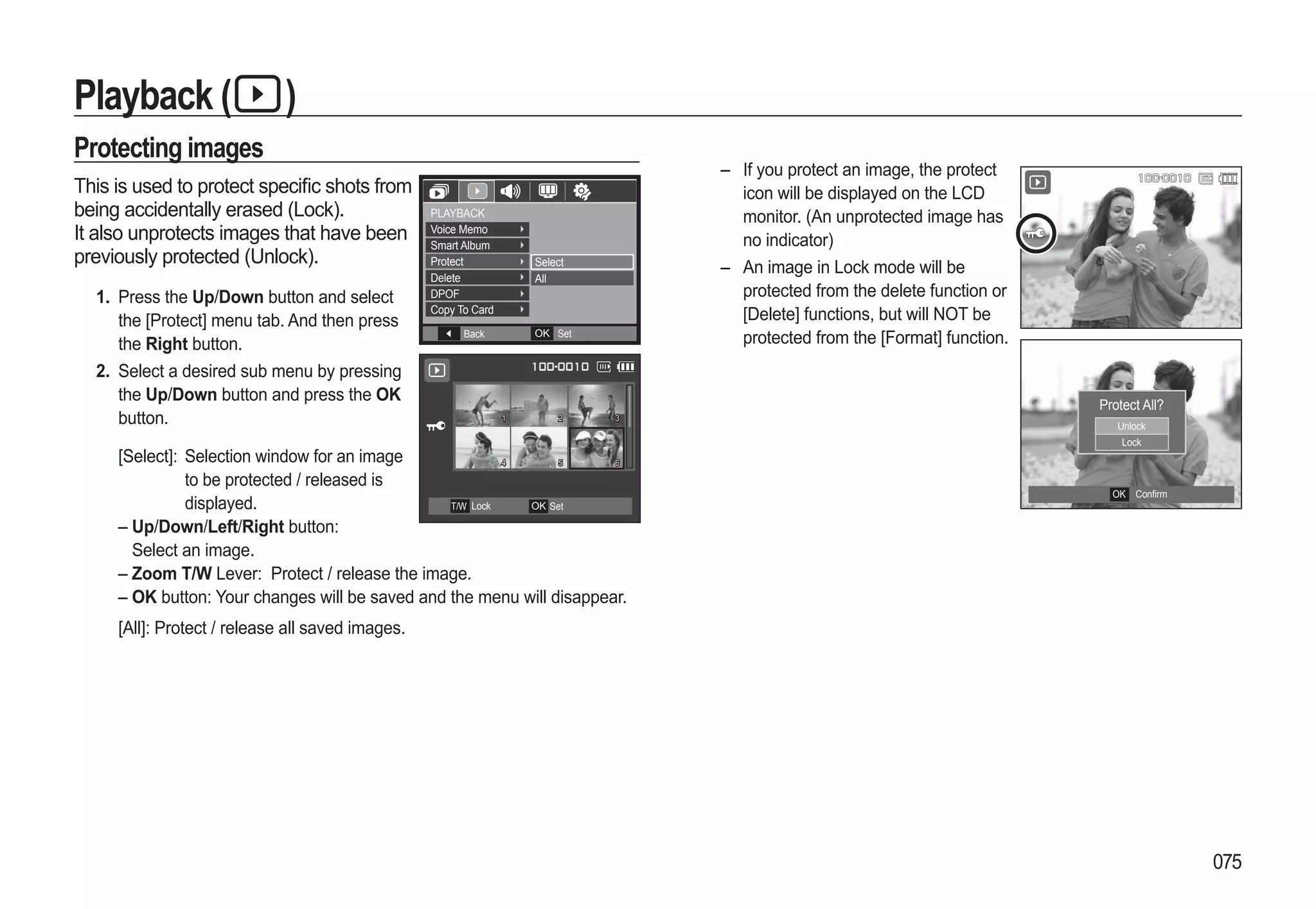 Playback ( )

Protecting images

This is used to protect specific shots from being accidentally erased (Lock).
It also unprotects images that have been previously protected (Unlock).

1. Press the Up/Down button and select the [Protect] menu tab. And then press the Right button.

2. Select a desired sub menu by pressing the Up/Down button and press the OK button.

[Select]: Selection window for an image to be protected / released is displayed.

– Up/Down/Left/Right button: Select an image.
– Zoom T/W Lever: Protect / release the image.
– OK button: Your changes will be saved and the menu will disappear.

[All]: Protect / release all saved images.

PLAYBACK
Voice Memo
Smart Album
Protect
Delete
DPOF
Copy To Card
Select
All
Back
OK Set

100-0010
1
2
3
4
5
6
T/W Lock
OK Set

– If you protect an image, the protect icon will be displayed on the LCD monitor. (An unprotected image has no indicator)
– An image in Lock mode will be protected from the delete function or [Delete] functions, but will NOT be protected from the [Format] function.

100-0010

Protect All?
Unlock
Lock
OK Confirm

075