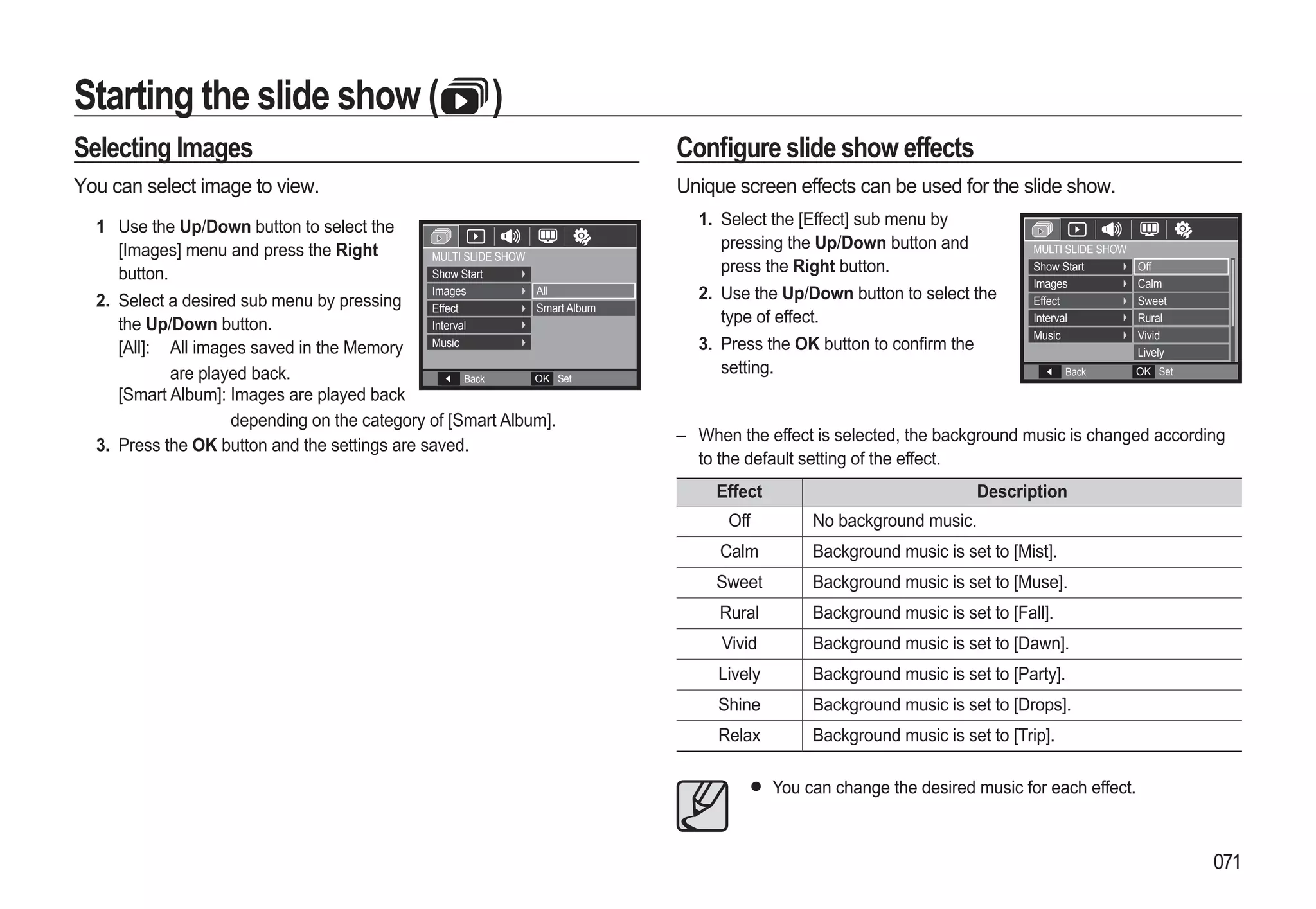 Starting the slide show ( )

Selecting Images

You can select image to view.

1 Use the Up/Down button to select the [Images] menu and press the Right button.
2. Select a desired sub menu by pressing the Up/Down button.
[All]: All images saved in the Memory are played back.
[Smart Album]: Images are played back depending on the category of [Smart Album].
3. Press the OK button and the settings are saved.

MULTI SLIDE SHOW
Show Start
Images
Effect
Interval
Music
All
Smart Album
Back
OK Set

Configure slide show effects

Unique screen effects can be used for the slide show.

1. Select the [Effect] sub menu by pressing the Up/Down button and press the Right button.
2. Use the Up/Down button to select the type of effect.
3. Press the OK button to confirm the setting.

MULTI SLIDE SHOW
Show Start
Images
Effect
Interval
Music
Off
Calm
Sweet
Rural
Vivid
Lively
Back
OK Set

– When the effect is selected, the background music is changed according to the default setting of the effect.

| Effect | Description |
|---|---|
| Off | No background music. |
| Calm | Background music is set to [Mist]. |
| Sweet | Background music is set to [Muse]. |
| Rural | Background music is set to [Fall]. |
| Vivid | Background music is set to [Dawn]. |
| Lively | Background music is set to [Party]. |
| Shine | Background music is set to [Drops]. |
| Relax | Background music is set to [Trip]. |

● You can change the desired music for each effect.

071