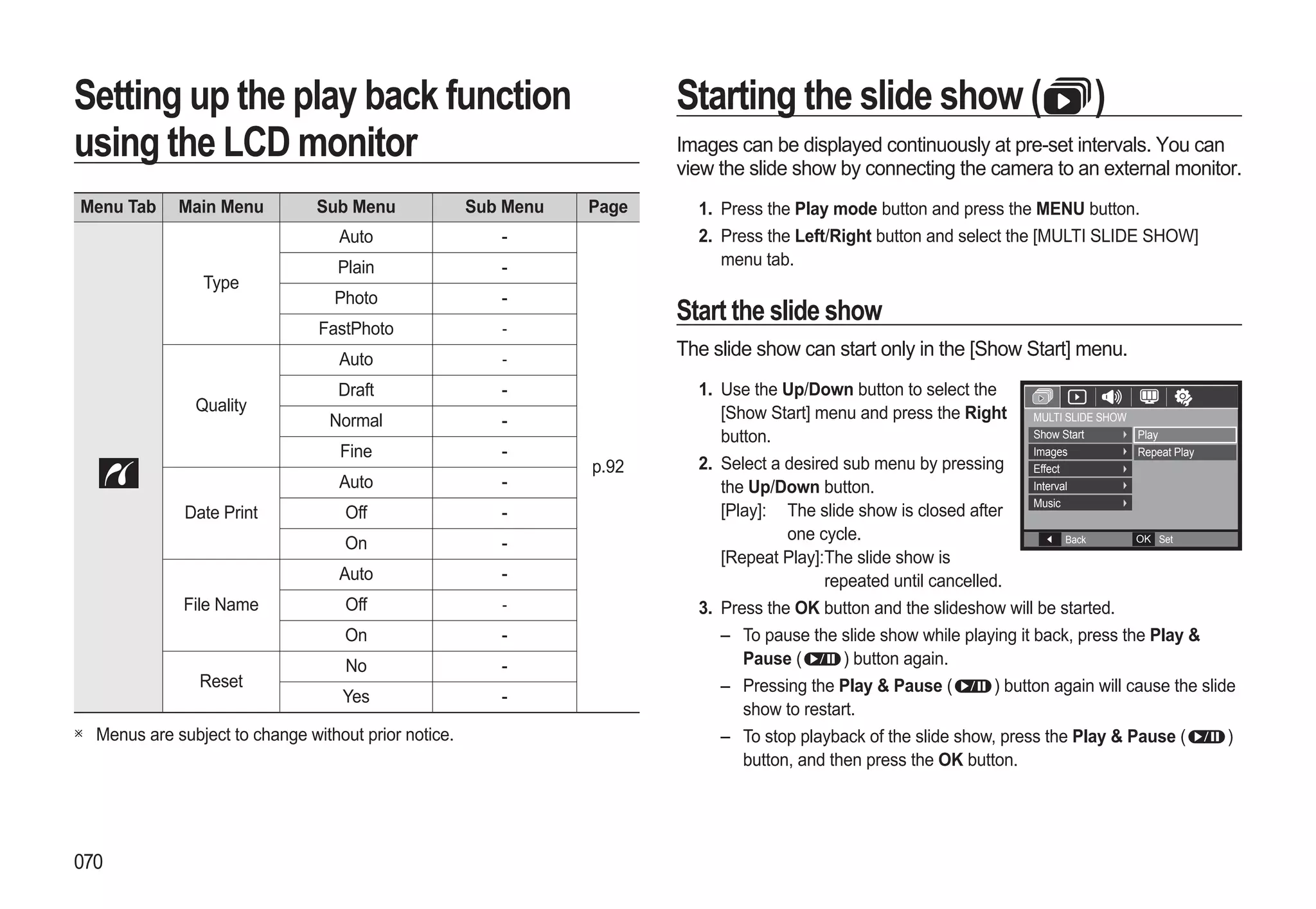 Setting up the play back function using the LCD monitor

| Menu Tab | Main Menu | Sub Menu | Sub Menu | Page |
|---|---|---|---|---|
| | Type | Auto | - | p.92 |
| | | Plain | - | |
| | | Photo | - | |
| | | FastPhoto | - | |
| | Quality | Auto | - | |
| | | Draft | - | |
| | | Normal | - | |
| | | Fine | - | |
| | Date Print | Auto | - | |
| | | Off | - | |
| | | On | - | |
| | File Name | Auto | - | |
| | | Off | - | |
| | | On | - | |
| | Reset | No | - | |
| | | Yes | - | |

※ Menus are subject to change without prior notice.

070

Starting the slide show ( )

Images can be displayed continuously at pre-set intervals. You can view the slide show by connecting the camera to an external monitor.

1. Press the Play mode button and press the MENU button.
2. Press the Left/Right button and select the [MULTI SLIDE SHOW] menu tab.

Start the slide show

The slide show can start only in the [Show Start] menu.

1. Use the Up/Down button to select the [Show Start] menu and press the Right button.
2. Select a desired sub menu by pressing the Up/Down button.
[Play]: The slide show is closed after one cycle.
[Repeat Play]:The slide show is repeated until cancelled.

MULTI SLIDE SHOW
Show Start
Images
Effect
Interval
Music
Play
Repeat Play
Back
OK Set

3. Press the OK button and the slideshow will be started.
– To pause the slide show while playing it back, press the Play & Pause ( ) button again.
– Pressing the Play & Pause ( ) button again will cause the slide show to restart.
– To stop playback of the slide show, press the Play & Pause ( ) button, and then press the OK button.