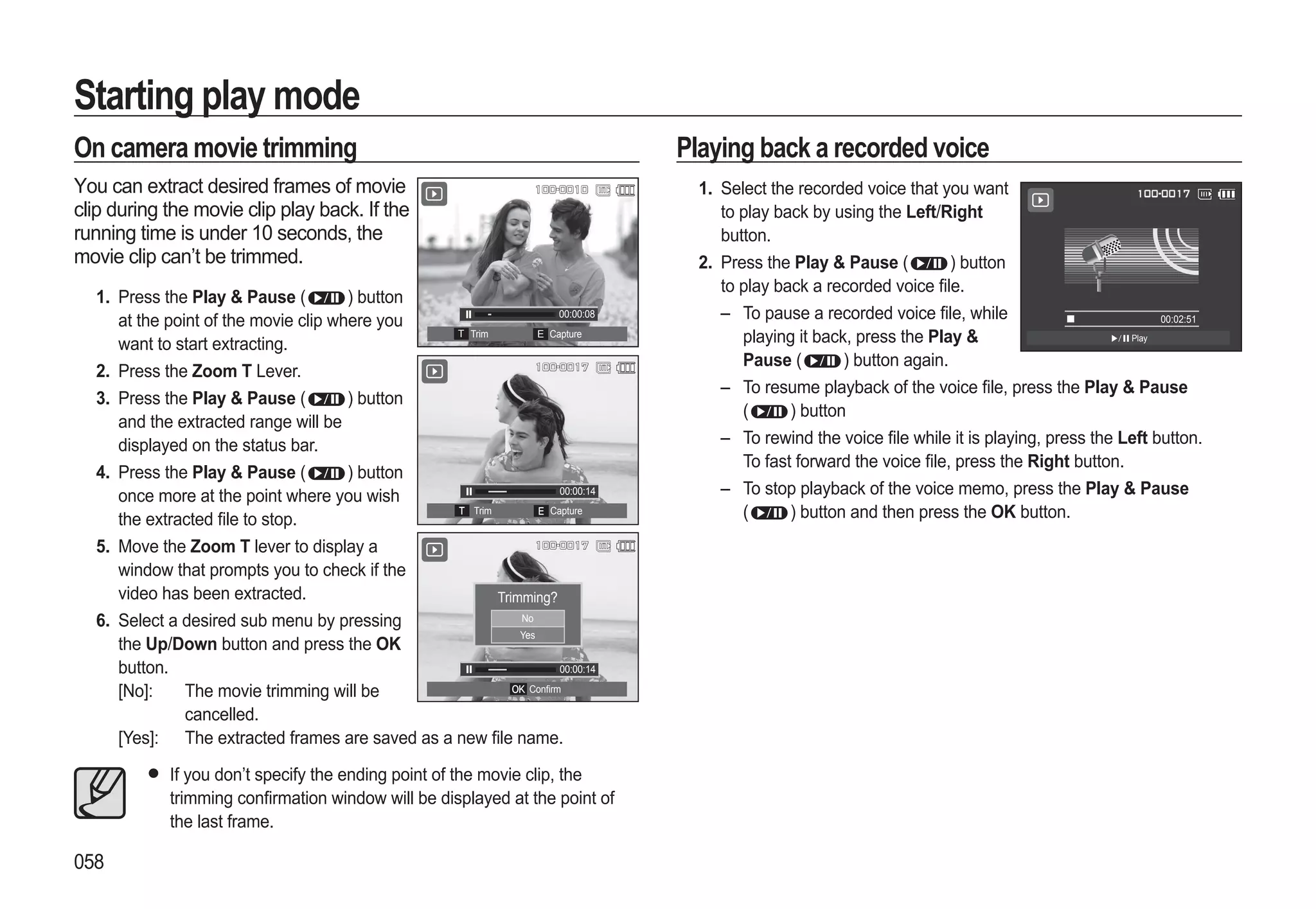 Starting play mode

On camera movie trimming

You can extract desired frames of movie clip during the movie clip play back. If the running time is under 10 seconds, the movie clip can't be trimmed.

1. Press the Play & Pause ( ▶/II ) button at the point of the movie clip where you want to start extracting.
2. Press the Zoom T Lever.
3. Press the Play & Pause ( ▶/II ) button and the extracted range will be displayed on the status bar.
4. Press the Play & Pause ( ▶/II ) button once more at the point where you wish the extracted file to stop.
5. Move the Zoom T lever to display a window that prompts you to check if the video has been extracted.
6. Select a desired sub menu by pressing the Up/Down button and press the OK button.
[No]: The movie trimming will be cancelled.
[Yes]: The extracted frames are saved as a new file name.

100-0010
00:00:08
T Trim E Capture

100-0017
00:00:14
T Trim E Capture

100-0017
Trimming?
No
Yes
00:00:14
OK Confirm

● If you don't specify the ending point of the movie clip, the trimming confirmation window will be displayed at the point of the last frame.

058

Playing back a recorded voice

1. Select the recorded voice that you want to play back by using the Left/Right button.
2. Press the Play & Pause ( ▶/II ) button to play back a recorded voice file.
– To pause a recorded voice file, while playing it back, press the Play & Pause ( ▶/II ) button again.
– To resume playback of the voice file, press the Play & Pause ( ▶/II ) button
– To rewind the voice file while it is playing, press the Left button. To fast forward the voice file, press the Right button.
– To stop playback of the voice memo, press the Play & Pause ( ▶/II ) button and then press the OK button.

100-0017
00:02:51
▶/II Play