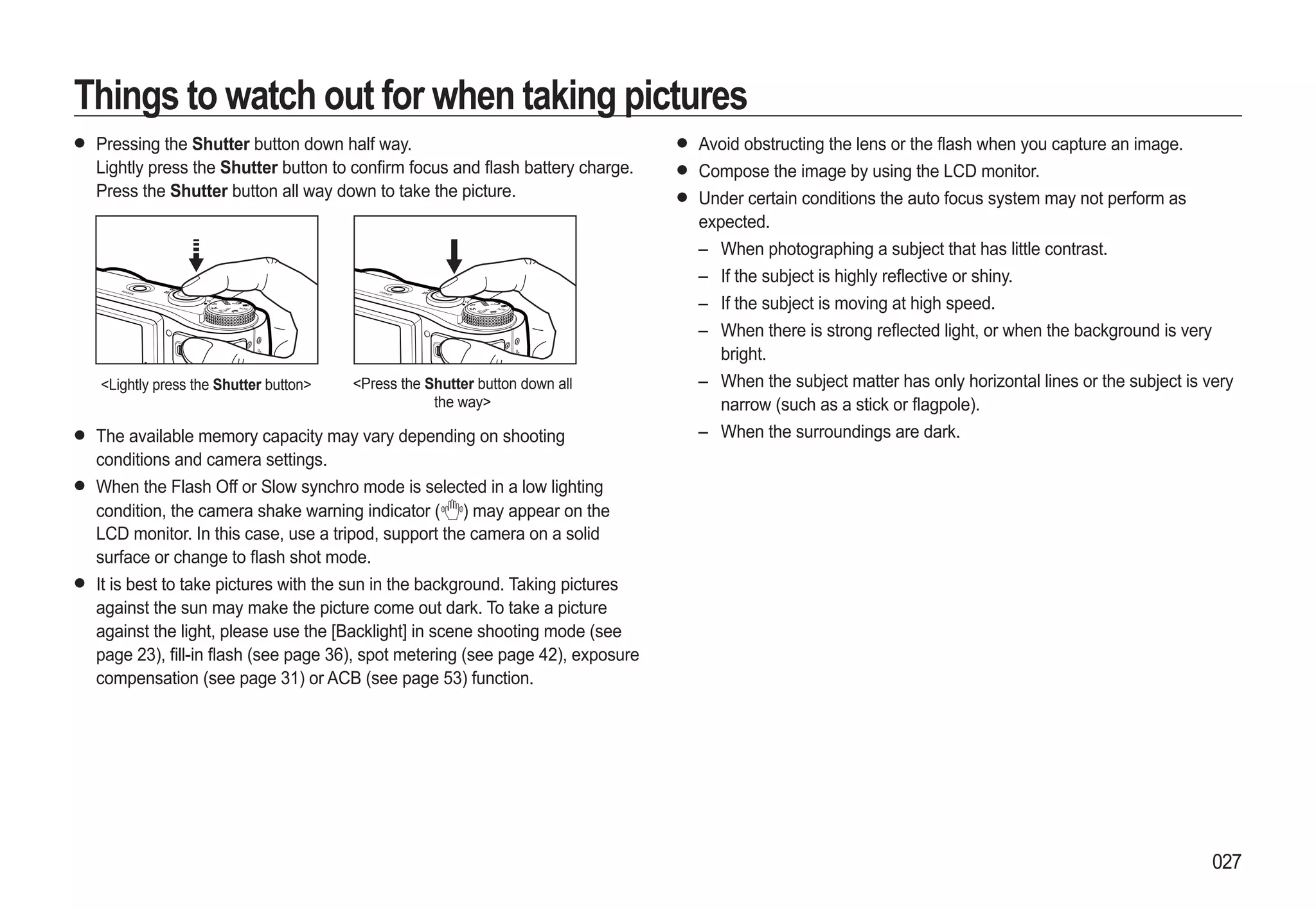 Things to watch out for when taking pictures

● Pressing the Shutter button down half way.
Lightly press the Shutter button to confirm focus and flash battery charge. Press the Shutter button all way down to take the picture.

<Lightly press the Shutter button>

<Press the Shutter button down all the way>

● The available memory capacity may vary depending on shooting conditions and camera settings.

● When the Flash Off or Slow synchro mode is selected in a low lighting condition, the camera shake warning indicator ( ) may appear on the LCD monitor. In this case, use a tripod, support the camera on a solid surface or change to flash shot mode.

● It is best to take pictures with the sun in the background. Taking pictures against the sun may make the picture come out dark. To take a picture against the light, please use the [Backlight] in scene shooting mode (see page 23), fill-in flash (see page 36), spot metering (see page 42), exposure compensation (see page 31) or ACB (see page 53) function.

● Avoid obstructing the lens or the flash when you capture an image.

● Compose the image by using the LCD monitor.

● Under certain conditions the auto focus system may not perform as expected.
– When photographing a subject that has little contrast.
– If the subject is highly reflective or shiny.
– If the subject is moving at high speed.
– When there is strong reflected light, or when the background is very bright.
– When the subject matter has only horizontal lines or the subject is very narrow (such as a stick or flagpole).
– When the surroundings are dark.

027