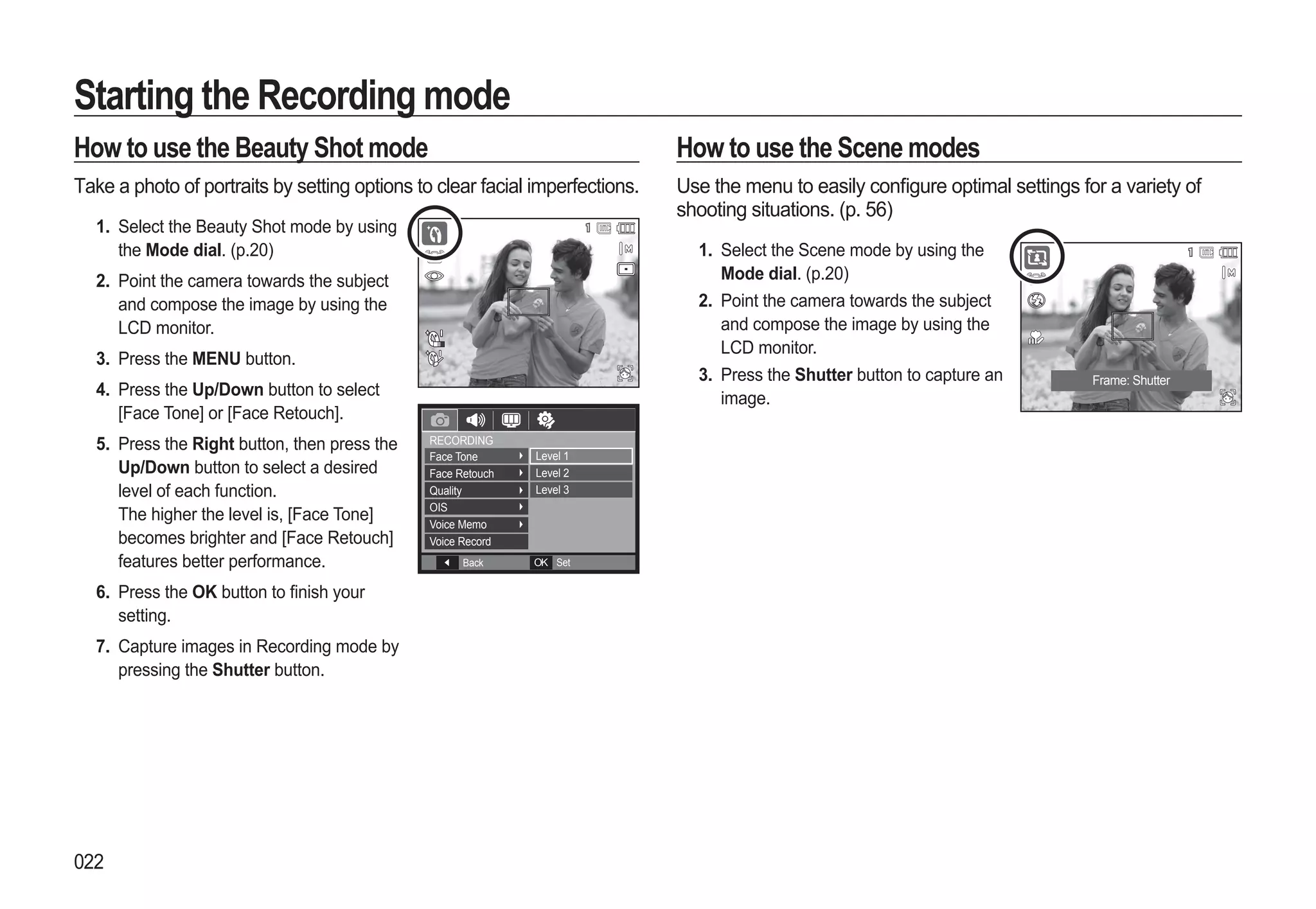 Starting the Recording mode

How to use the Beauty Shot mode

Take a photo of portraits by setting options to clear facial imperfections.

1. Select the Beauty Shot mode by using the Mode dial. (p.20)
2. Point the camera towards the subject and compose the image by using the LCD monitor.
3. Press the MENU button.
4. Press the Up/Down button to select [Face Tone] or [Face Retouch].
5. Press the Right button, then press the Up/Down button to select a desired level of each function.
The higher the level is, [Face Tone] becomes brighter and [Face Retouch] features better performance.
6. Press the OK button to finish your setting.
7. Capture images in Recording mode by pressing the Shutter button.

1

RECORDING
Face Tone
Face Retouch
Quality
OIS
Voice Memo
Voice Record
Level 1
Level 2
Level 3
Back
OK Set

How to use the Scene modes

Use the menu to easily configure optimal settings for a variety of shooting situations. (p. 56)

1. Select the Scene mode by using the Mode dial. (p.20)
2. Point the camera towards the subject and compose the image by using the LCD monitor.
3. Press the Shutter button to capture an image.

1

Frame: Shutter

022