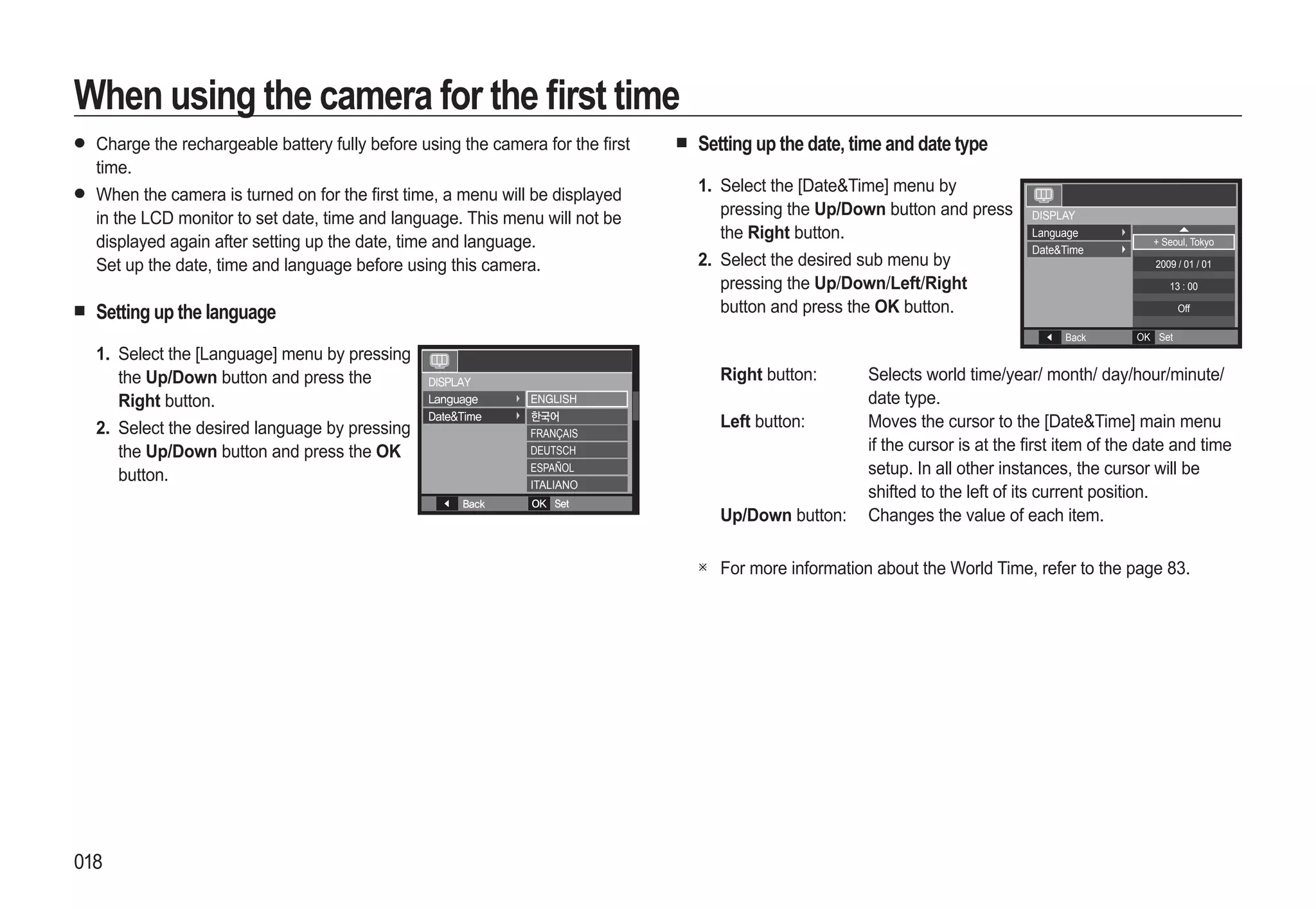 When using the camera for the first time

● Charge the rechargeable battery fully before using the camera for the first time.

● When the camera is turned on for the first time, a menu will be displayed in the LCD monitor to set date, time and language. This menu will not be displayed again after setting up the date, time and language. Set up the date, time and language before using this camera.

■ Setting up the language

1. Select the [Language] menu by pressing the Up/Down button and press the Right button.
2. Select the desired language by pressing the Up/Down button and press the OK button.

DISPLAY
Language
Date&Time
ENGLISH
한국어
FRANÇAIS
DEUTSCH
ESPAÑOL
ITALIANO
Back
OK Set

■ Setting up the date, time and date type

1. Select the [Date&Time] menu by pressing the Up/Down button and press the Right button.
2. Select the desired sub menu by pressing the Up/Down/Left/Right button and press the OK button.

DISPLAY
Language
Date&Time
+ Seoul, Tokyo
2009 / 01 / 01
13 : 00
Off
Back
OK Set

Right button: Selects world time/year/ month/ day/hour/minute/ date type.
Left button: Moves the cursor to the [Date&Time] main menu if the cursor is at the first item of the date and time setup. In all other instances, the cursor will be shifted to the left of its current position.
Up/Down button: Changes the value of each item.

※ For more information about the World Time, refer to the page 83.

018