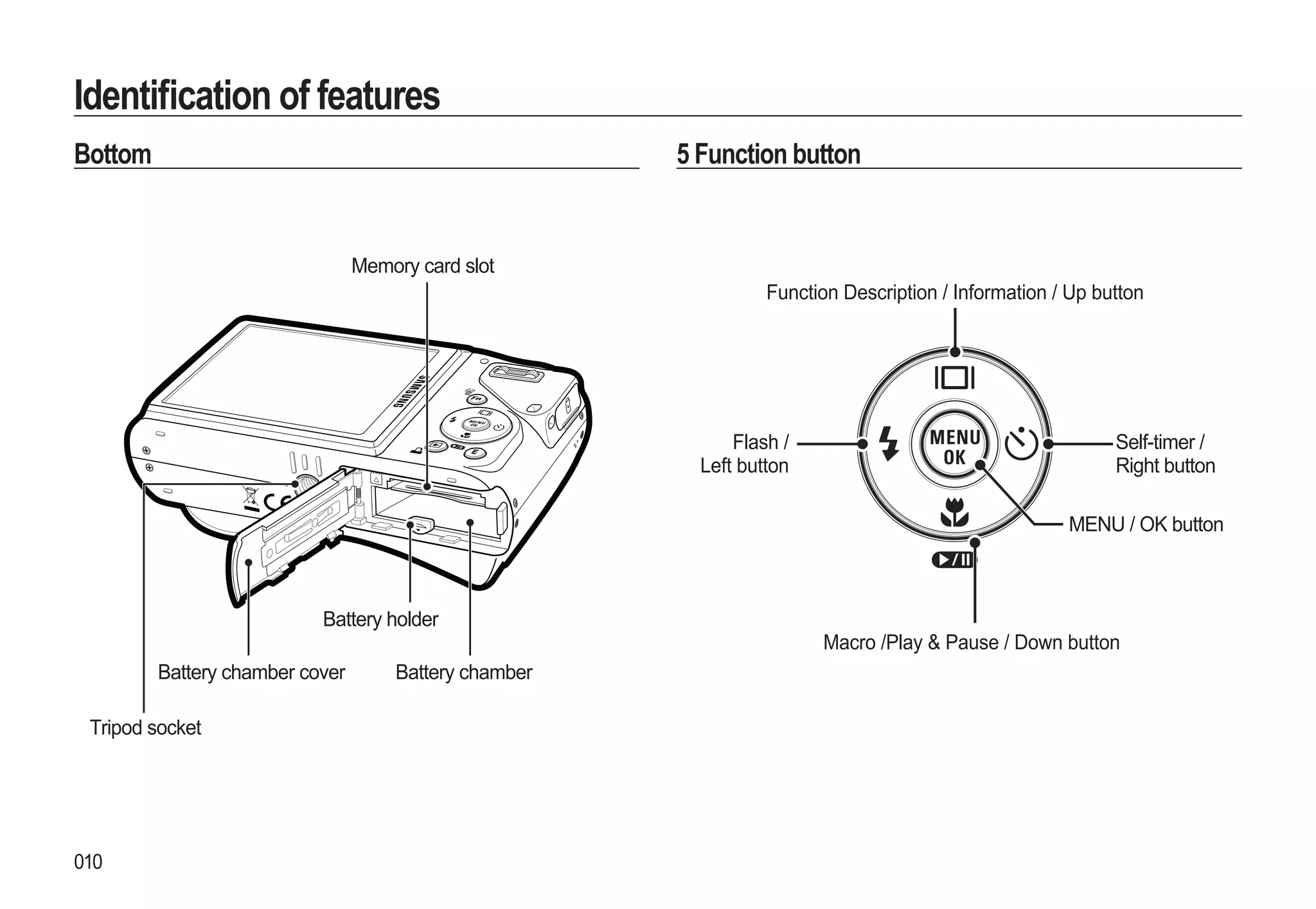 Identification of features

Bottom

Memory card slot

SAMSUNG

Fn

MENU OK

E

Battery holder

Battery chamber cover

Battery chamber

Tripod socket

5 Function button

Function Description / Information / Up button

Flash / Left button

MENU OK

Self-timer / Right button

MENU / OK button

Macro /Play & Pause / Down button

010