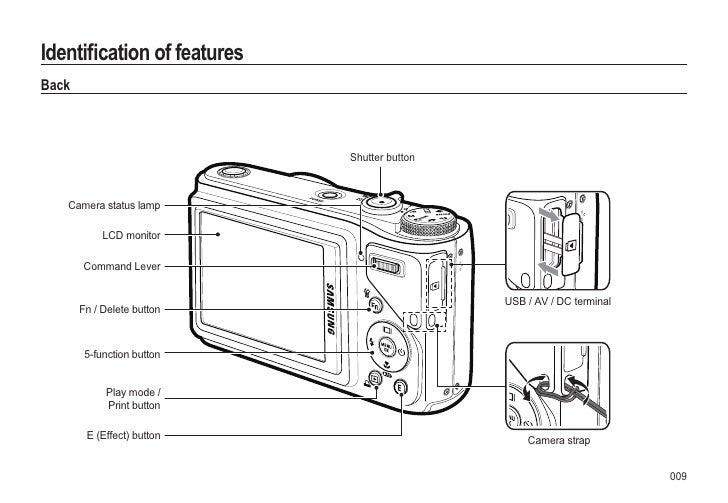 Identification of features

Back

Shutter button

Camera status lamp

LCD monitor

Command Lever

Fn / Delete button

5-function button

Play mode / Print button

E (Effect) button

SAMSUNG

Fn

MENU OK

E

USB / AV / DC terminal

Camera strap

009