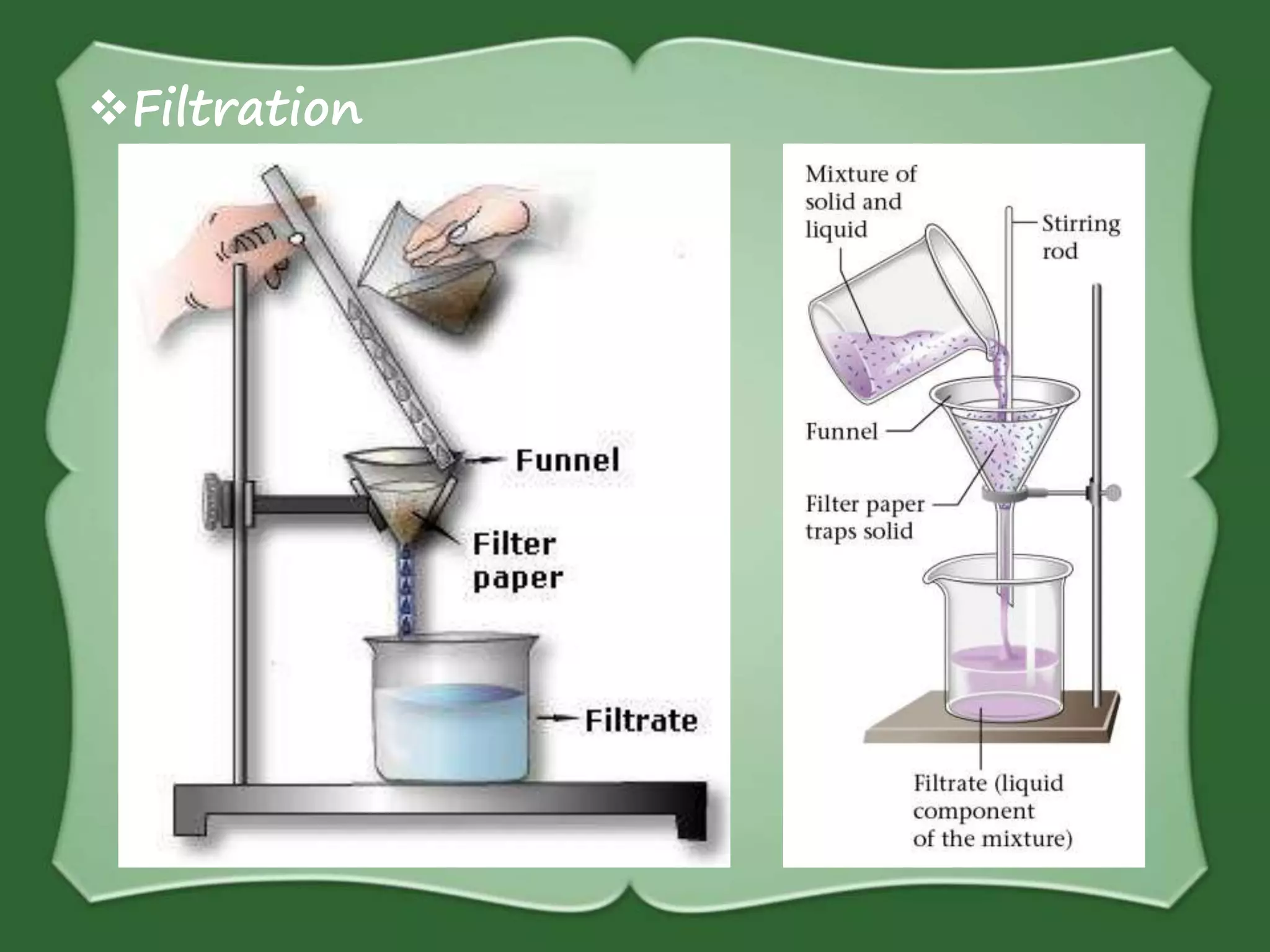 ❖Filtration

Funnel

Filter paper

Filtrate

Mixture of solid and liquid

Stirring rod

Funnel

Filter paper traps solid

Filtrate (liquid component of the mixture)