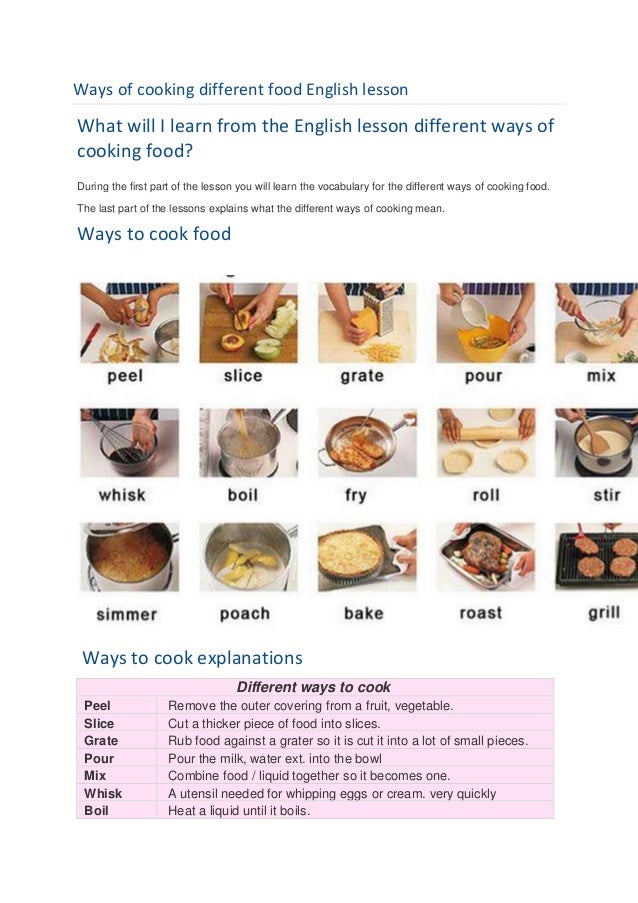 Ways of cooking different food English lesson

What will I learn from the English lesson different ways of cooking food?

During the first part of the lesson you will learn the vocabulary for the different ways of cooking food.

The last part of the lessons explains what the different ways of cooking mean.

Ways to cook food

peel
slice
grate
pour
mix
whisk
boil
fry
roll
stir
simmer
poach
bake
roast
grill

Ways to cook explanations

| Different ways to cook | |
|---|---|
| Peel | Remove the outer covering from a fruit, vegetable. |
| Slice | Cut a thicker piece of food into slices. |
| Grate | Rub food against a grater so it is cut it into a lot of small pieces. |
| Pour | Pour the milk, water ext. into the bowl |
| Mix | Combine food / liquid together so it becomes one. |
| Whisk | A utensil needed for whipping eggs or cream. very quickly |
| Boil | Heat a liquid until it boils. |