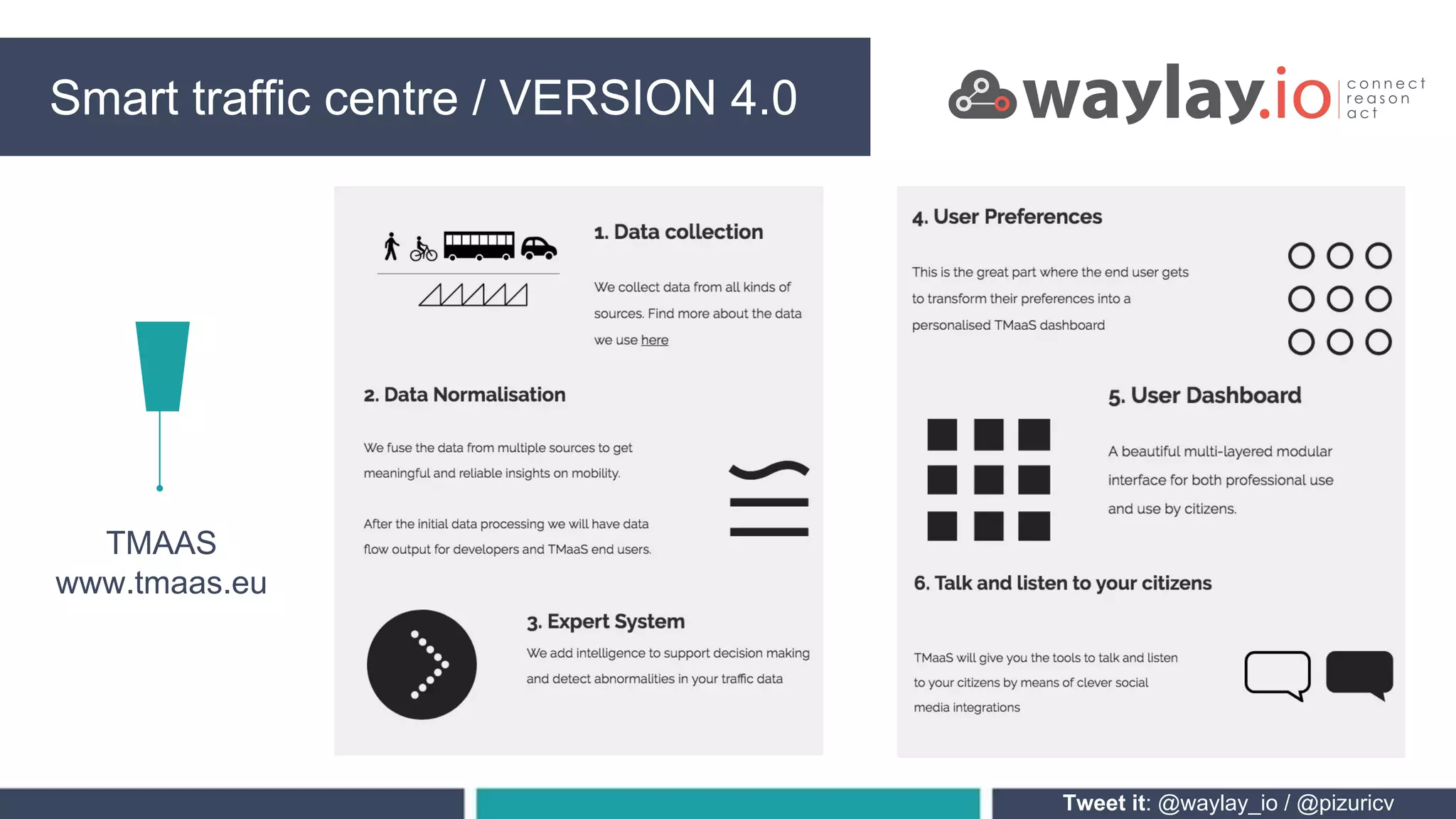 Smart traffic centre / VERSION 4.0

waylay.io connect reason act

TMAAS
www.tmaas.eu

1. Data collection

We collect data from all kinds of sources. Find more about the data we use here

2. Data Normalisation

We fuse the data from multiple sources to get meaningful and reliable insights on mobility.

After the initial data processing we will have data flow output for developers and TMaaS end users.

3. Expert System

We add intelligence to support decision making and detect abnormalities in your traffic data

4. User Preferences

This is the great part where the end user gets to transform their preferences into a personalised TMaaS dashboard

5. User Dashboard

A beautiful multi-layered modular interface for both professional use and use by citizens.

6. Talk and listen to your citizens

TMaaS will give you the tools to talk and listen to your citizens by means of clever social media integrations

Tweet it: @waylay_io / @pizuricv