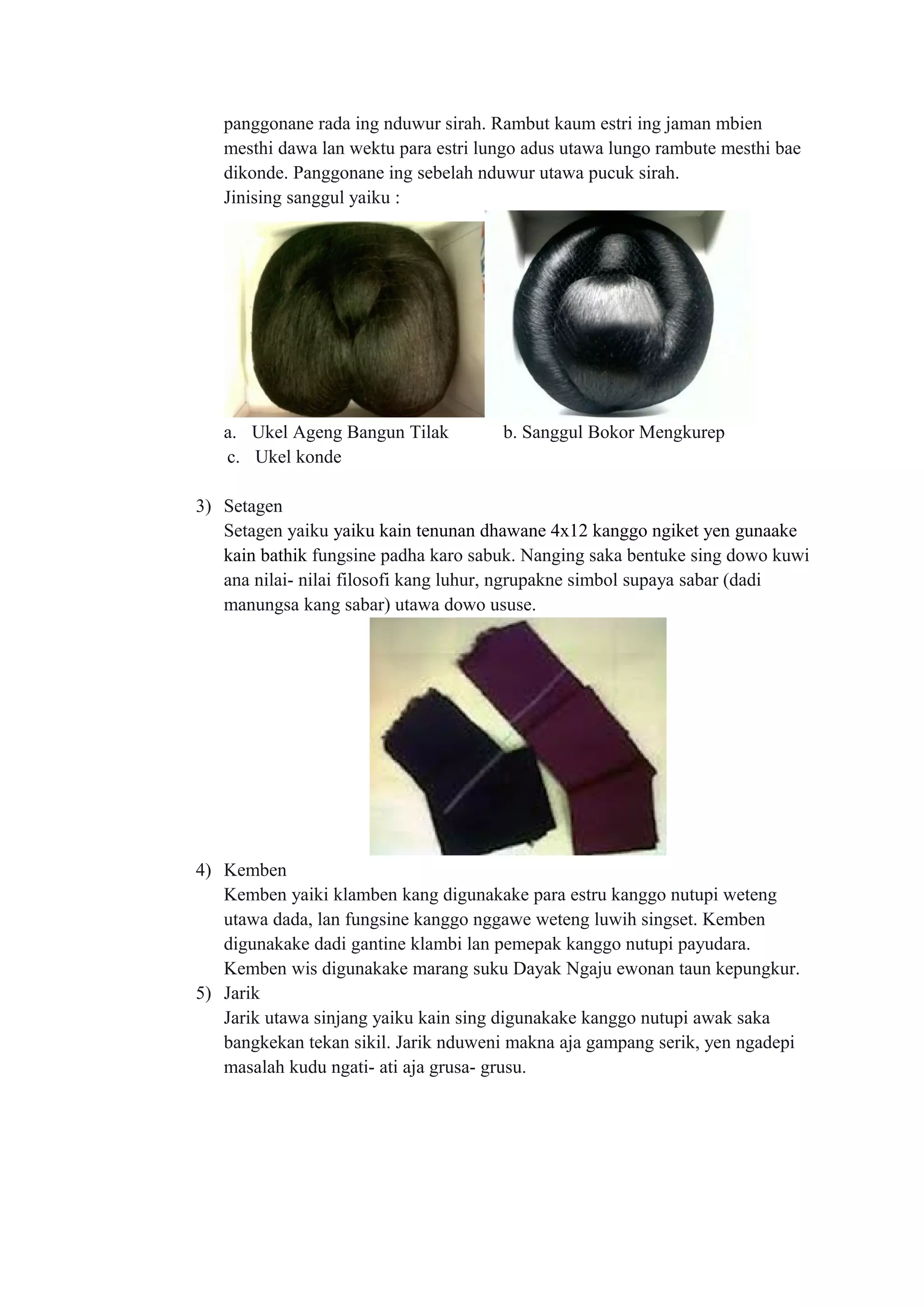 panggonane rada ing nduwur sirah. Rambut kaum estri ing jaman mbien mesthi dawa lan wektu para estri lungo adus utawa lungo rambute mesthi bae dikonde. Panggonane ing sebelah nduwur utawa pucuk sirah.
Jinising sanggul yaiku :

a. Ukel Ageng Bangun Tilak
b. Sanggul Bokor Mengkurep
c. Ukel konde

3) Setagen
Setagen yaiku yaiku kain tenunan dhawane 4x12 kanggo ngiket yen gunaake kain bathik fungsine padha karo sabuk. Nanging saka bentuke sing dowo kuwi ana nilai- nilai filosofi kang luhur, ngrupakne simbol supaya sabar (dadi manungsa kang sabar) utawa dowo ususe.

4) Kemben
Kemben yaiki klamben kang digunakake para estru kanggo nutupi weteng utawa dada, lan fungsine kanggo nggawe weteng luwih singset. Kemben digunakake dadi gantine klambi lan pemepak kanggo nutupi payudara. Kemben wis digunakake marang suku Dayak Ngaju ewonan taun kepungkur.
5) Jarik
Jarik utawa sinjang yaiku kain sing digunakake kanggo nutupi awak saka bangkekan tekan sikil. Jarik nduweni makna aja gampang serik, yen ngadepi masalah kudu ngati- ati aja grusa- grusu.