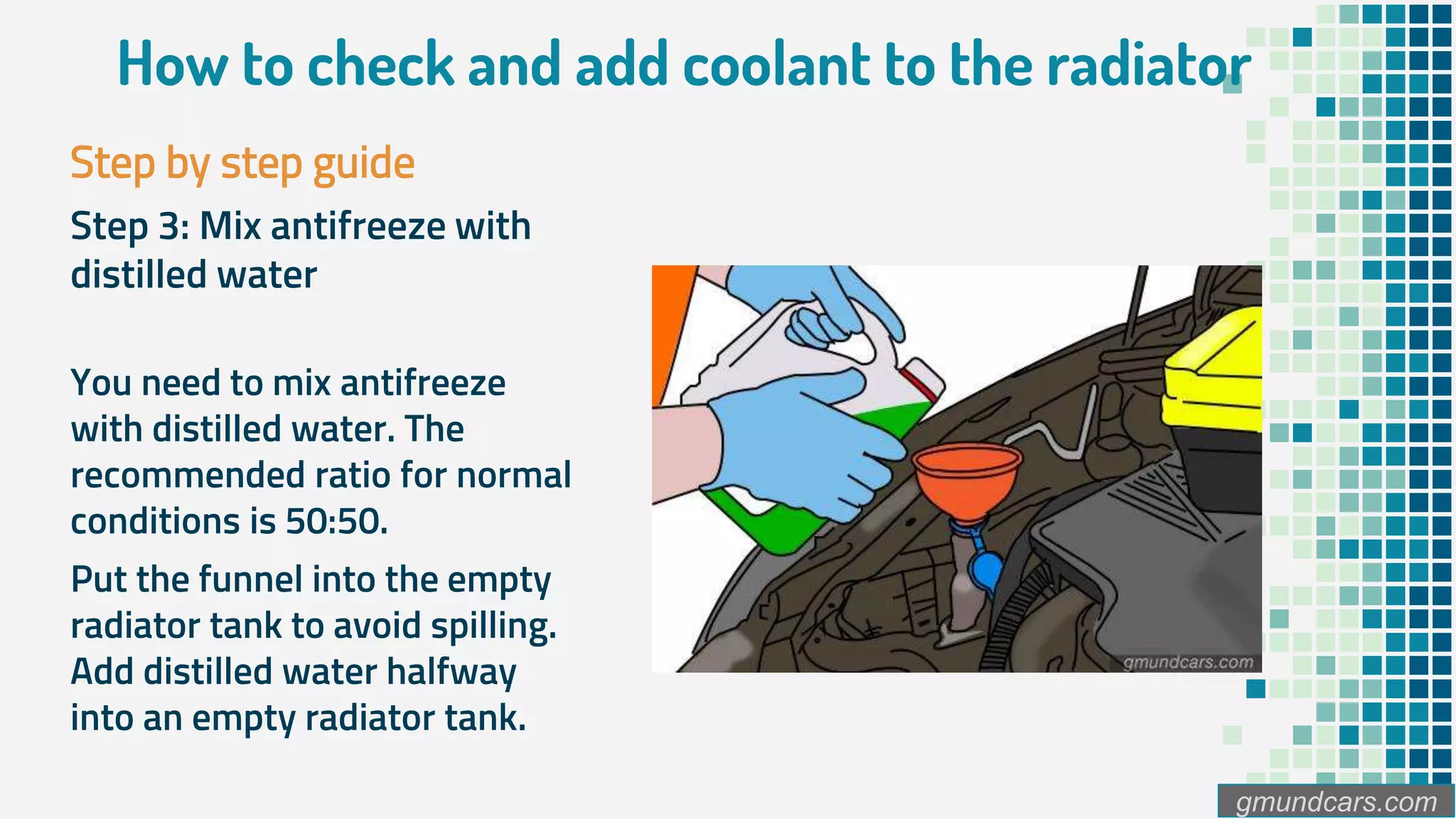 How to check and add coolant to the radiator

Step by step guide

Step 3: Mix antifreeze with distilled water

You need to mix antifreeze with distilled water. The recommended ratio for normal conditions is 50:50.

Put the funnel into the empty radiator tank to avoid spilling. Add distilled water halfway into an empty radiator tank.

gmundcars.com

gmundcars.com