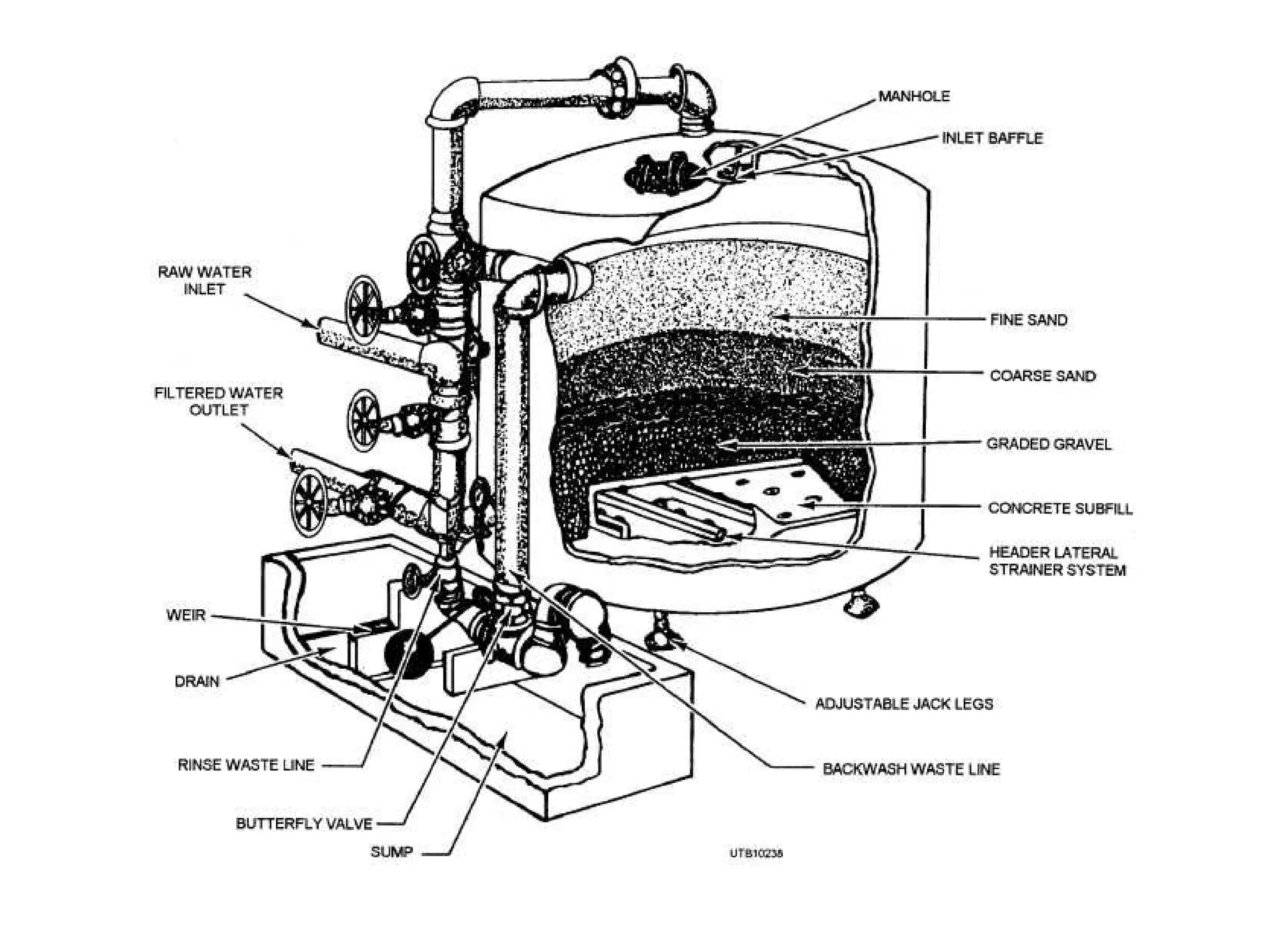 MANHOLE

INLET BAFFLE

RAW WATER INLET

FINE SAND

COARSE SAND

FILTERED WATER OUTLET

GRADED GRAVEL

CONCRETE SUBFILL

HEADER LATERAL STRAINER SYSTEM

WEIR

DRAIN

ADJUSTABLE JACK LEGS

RINSE WASTE LINE

BACKWASH WASTE LINE

BUTTERFLY VALVE

SUMP

UTB10238