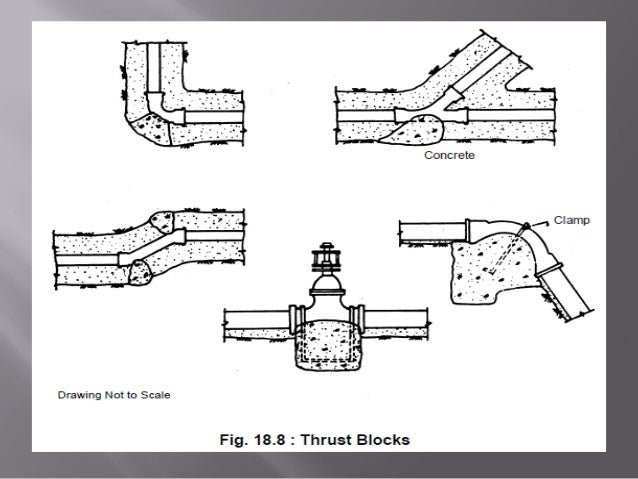 Concrete

Clamp

Drawing Not to Scale

Fig. 18.8 : Thrust Blocks