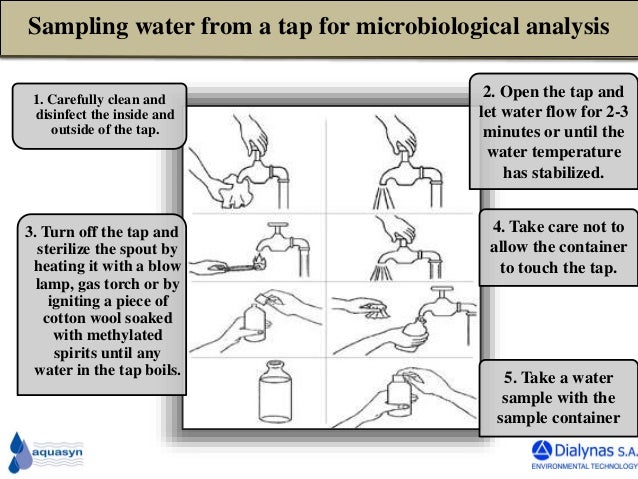 Sampling water from a tap for microbiological analysis

1. Carefully clean and disinfect the inside and outside of the tap.

2. Open the tap and let water flow for 2-3 minutes or until the water temperature has stabilized.

3. Turn off the tap and sterilize the spout by heating it with a blow lamp, gas torch or by igniting a piece of cotton wool soaked with methylated spirits until any water in the tap boils.

4. Take care not to allow the container to touch the tap.

5. Take a water sample with the sample container

aquasyn

Dialynas S.A.
ENVIRONMENTAL TECHNOLOGY