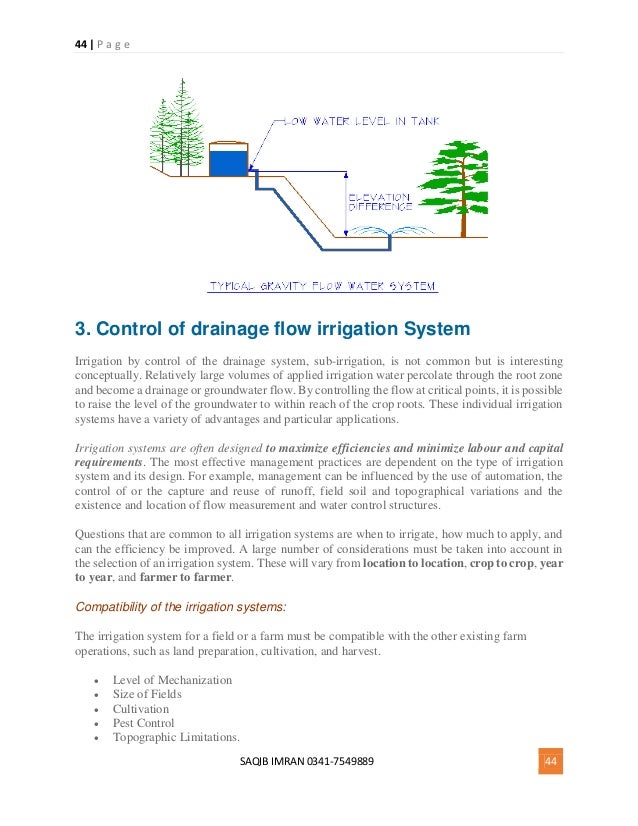 44 | P a g e

LOW WATER LEVEL IN TANK

ELEVATION DIFFERENCE

TYPICAL GRAVITY FLOW WATER SYSTEM

3. Control of drainage flow irrigation System

Irrigation by control of the drainage system, sub-irrigation, is not common but is interesting conceptually. Relatively large volumes of applied irrigation water percolate through the root zone and become a drainage or groundwater flow. By controlling the flow at critical points, it is possible to raise the level of the groundwater to within reach of the crop roots. These individual irrigation systems have a variety of advantages and particular applications.

Irrigation systems are often designed to maximize efficiencies and minimize labour and capital requirements. The most effective management practices are dependent on the type of irrigation system and its design. For example, management can be influenced by the use of automation, the control of or the capture and reuse of runoff, field soil and topographical variations and the existence and location of flow measurement and water control structures.

Questions that are common to all irrigation systems are when to irrigate, how much to apply, and can the efficiency be improved. A large number of considerations must be taken into account in the selection of an irrigation system. These will vary from location to location, crop to crop, year to year, and farmer to farmer.

Compatibility of the irrigation systems:

The irrigation system for a field or a farm must be compatible with the other existing farm operations, such as land preparation, cultivation, and harvest.

• Level of Mechanization
• Size of Fields
• Cultivation
• Pest Control
• Topographic Limitations.

SAQIB IMRAN 0341-7549889

44