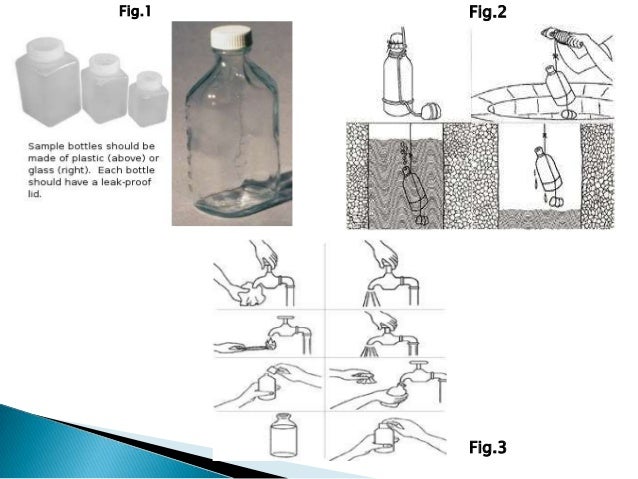 Fig.1

Sample bottles should be made of plastic (above) or glass (right). Each bottle should have a leak-proof lid.

Fig.2

Fig.3