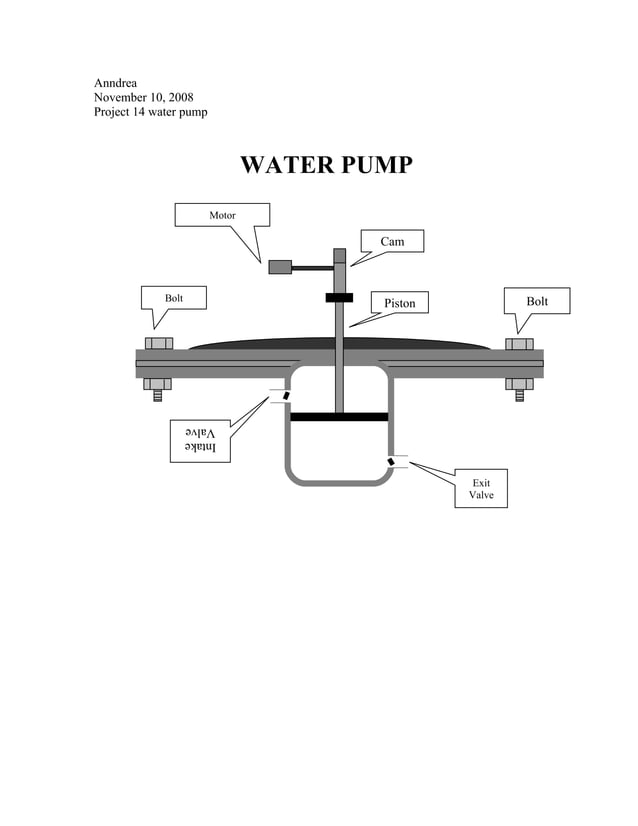 Anndrea
November 10, 2008
Project 14 water pump

WATER PUMP

Motor

Cam

Bolt

Piston

Bolt

Intake Valve

Exit Valve