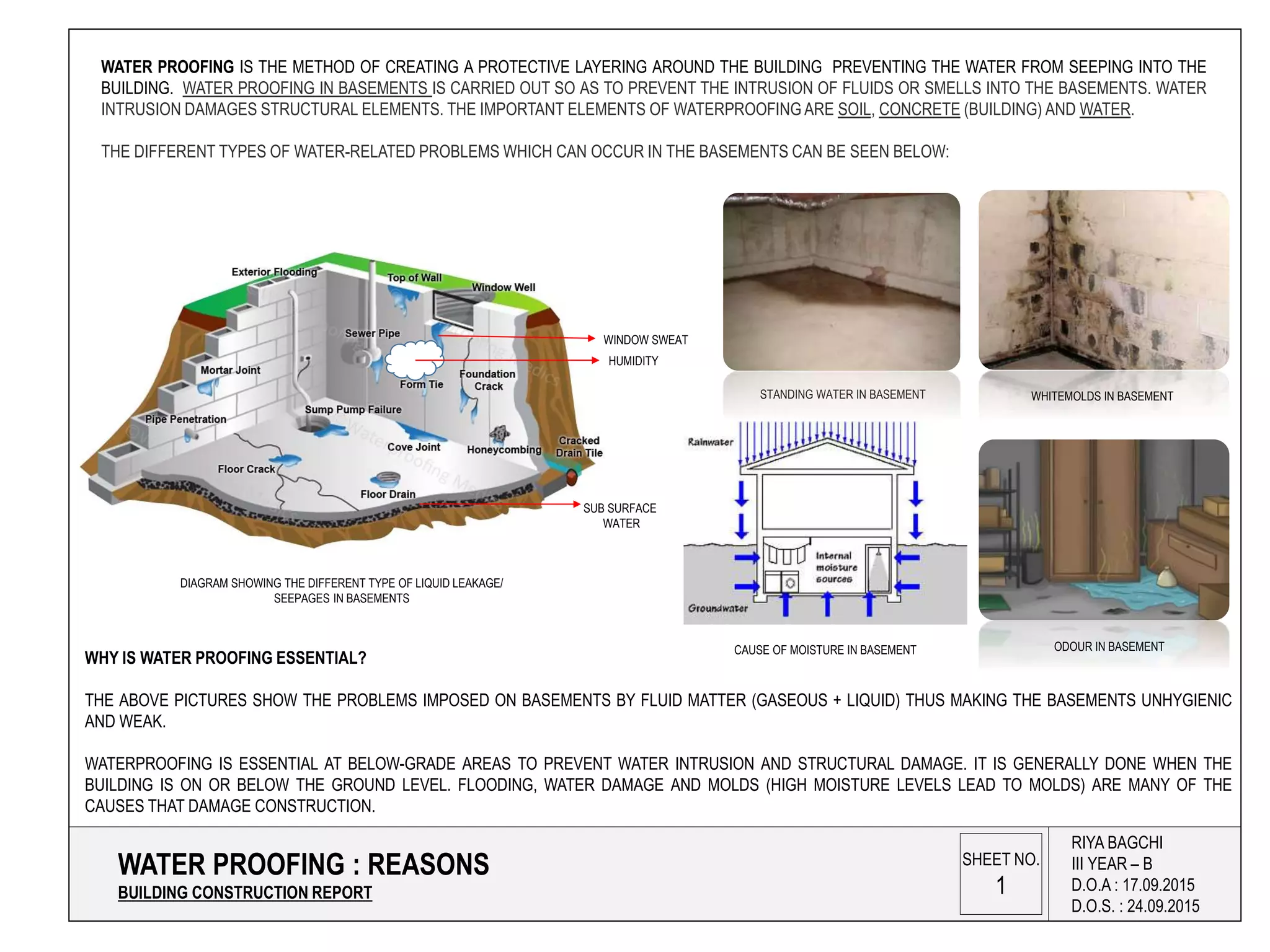 WATER PROOFING IS THE METHOD OF CREATING A PROTECTIVE LAYERING AROUND THE BUILDING PREVENTING THE WATER FROM SEEPING INTO THE BUILDING. WATER PROOFING IN BASEMENTS IS CARRIED OUT SO AS TO PREVENT THE INTRUSION OF FLUIDS OR SMELLS INTO THE BASEMENTS. WATER INTRUSION DAMAGES STRUCTURAL ELEMENTS. THE IMPORTANT ELEMENTS OF WATERPROOFING ARE SOIL, CONCRETE (BUILDING) AND WATER.

THE DIFFERENT TYPES OF WATER-RELATED PROBLEMS WHICH CAN OCCUR IN THE BASEMENTS CAN BE SEEN BELOW:

Exterior Flooding
Top of Wall
Window Well
Sewer Pipe
Mortar Joint
Form Tie
Foundation Crack
Sump Pump Failure
Pipe Penetration
Cove Joint
Honeycombing
Cracked Drain Tile
Floor Crack
Floor Drain

WINDOW SWEAT
HUMIDITY
SUB SURFACE WATER

DIAGRAM SHOWING THE DIFFERENT TYPE OF LIQUID LEAKAGE/ SEEPAGES IN BASEMENTS

STANDING WATER IN BASEMENT

WHITEMOLDS IN BASEMENT

Rainwater
Internal moisture sources
Groundwater

CAUSE OF MOISTURE IN BASEMENT

ODOUR IN BASEMENT

WHY IS WATER PROOFING ESSENTIAL?

THE ABOVE PICTURES SHOW THE PROBLEMS IMPOSED ON BASEMENTS BY FLUID MATTER (GASEOUS + LIQUID) THUS MAKING THE BASEMENTS UNHYGIENIC AND WEAK.

WATERPROOFING IS ESSENTIAL AT BELOW-GRADE AREAS TO PREVENT WATER INTRUSION AND STRUCTURAL DAMAGE. IT IS GENERALLY DONE WHEN THE BUILDING IS ON OR BELOW THE GROUND LEVEL. FLOODING, WATER DAMAGE AND MOLDS (HIGH MOISTURE LEVELS LEAD TO MOLDS) ARE MANY OF THE CAUSES THAT DAMAGE CONSTRUCTION.

WATER PROOFING : REASONS
BUILDING CONSTRUCTION REPORT

SHEET NO.
1

RIYA BAGCHI
III YEAR – B
D.O.A : 17.09.2015
D.O.S. : 24.09.2015