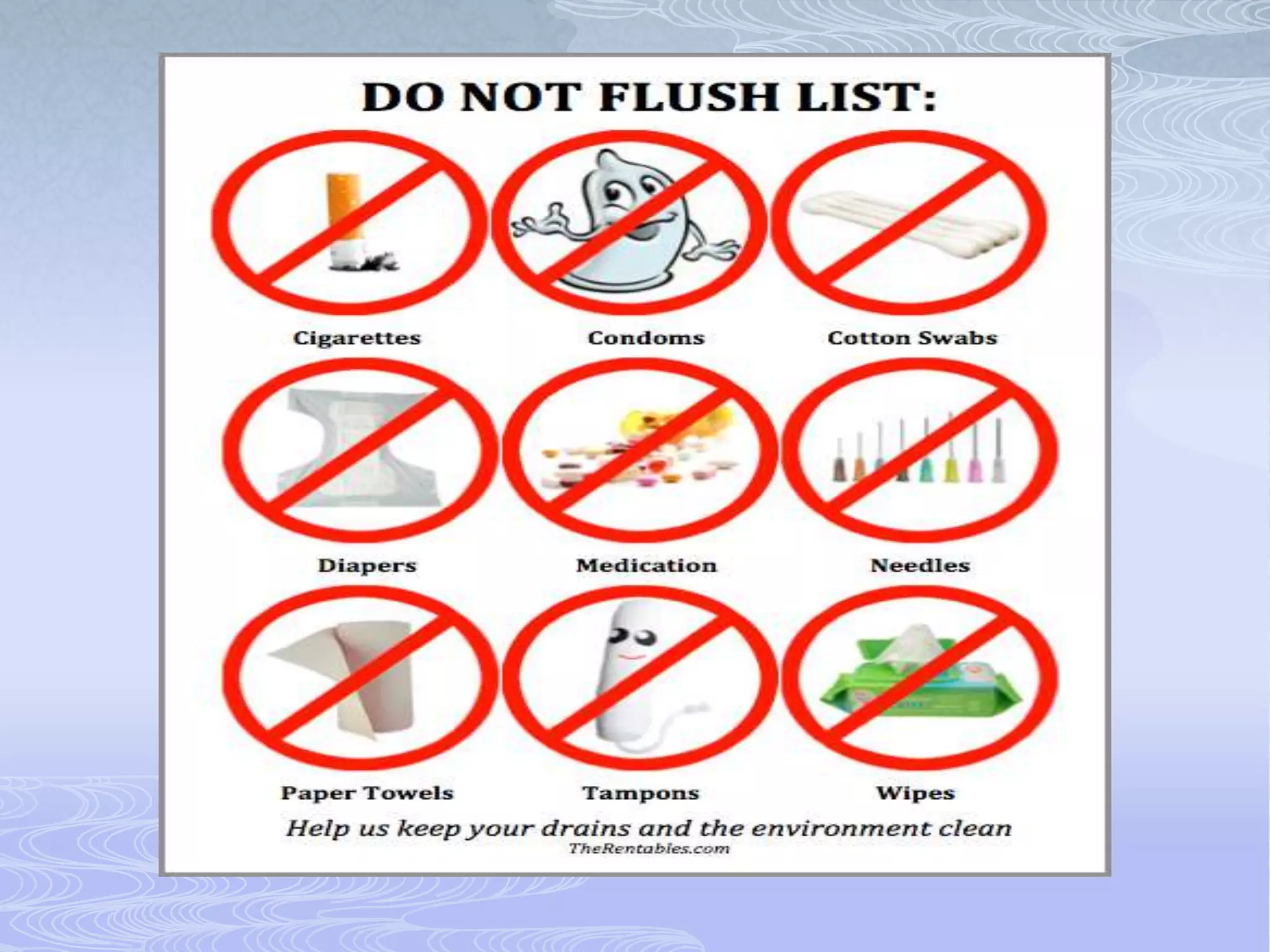 DO NOT FLUSH LIST:

Cigarettes

Condoms

Cotton Swabs

Diapers

Medication

Needles

Paper Towels

Tampons

Wipes

Help us keep your drains and the environment clean

TheRentables.com