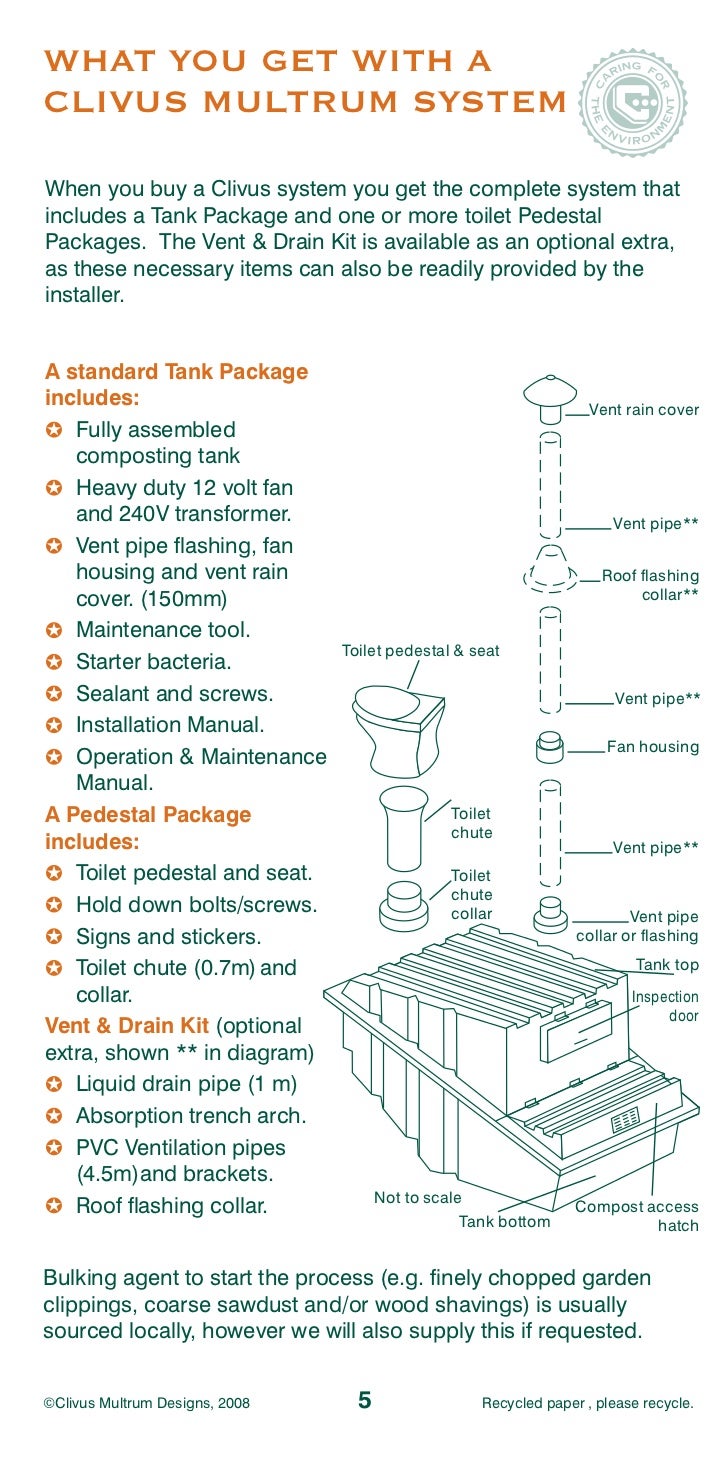 WHAT YOU GET WITH A CLIVUS MULTRUM SYSTEM

CARING FOR THE ENVIRONMENT

When you buy a Clivus system you get the complete system that includes a Tank Package and one or more toilet Pedestal Packages. The Vent & Drain Kit is available as an optional extra, as these necessary items can also be readily provided by the installer.

A standard Tank Package includes:
✪ Fully assembled composting tank
✪ Heavy duty 12 volt fan and 240V transformer.
✪ Vent pipe flashing, fan housing and vent rain cover. (150mm)
✪ Maintenance tool.
✪ Starter bacteria.
✪ Sealant and screws.
✪ Installation Manual.
✪ Operation & Maintenance Manual.

A Pedestal Package includes:
✪ Toilet pedestal and seat.
✪ Hold down bolts/screws.
✪ Signs and stickers.
✪ Toilet chute (0.7m) and collar.

Vent & Drain Kit (optional extra, shown ** in diagram)
✪ Liquid drain pipe (1 m)
✪ Absorption trench arch.
✪ PVC Ventilation pipes (4.5m)and brackets.
✪ Roof flashing collar.

Vent rain cover
Vent pipe**
Roof flashing collar**
Toilet pedestal & seat
Vent pipe**
Fan housing
Toilet chute
Vent pipe**
Toilet chute collar
Vent pipe collar or flashing
Tank top
Inspection door
Not to scale
Tank bottom
Compost access hatch

Bulking agent to start the process (e.g. finely chopped garden clippings, coarse sawdust and/or wood shavings) is usually sourced locally, however we will also supply this if requested.

©Clivus Multrum Designs, 2008 5 Recycled paper , please recycle.