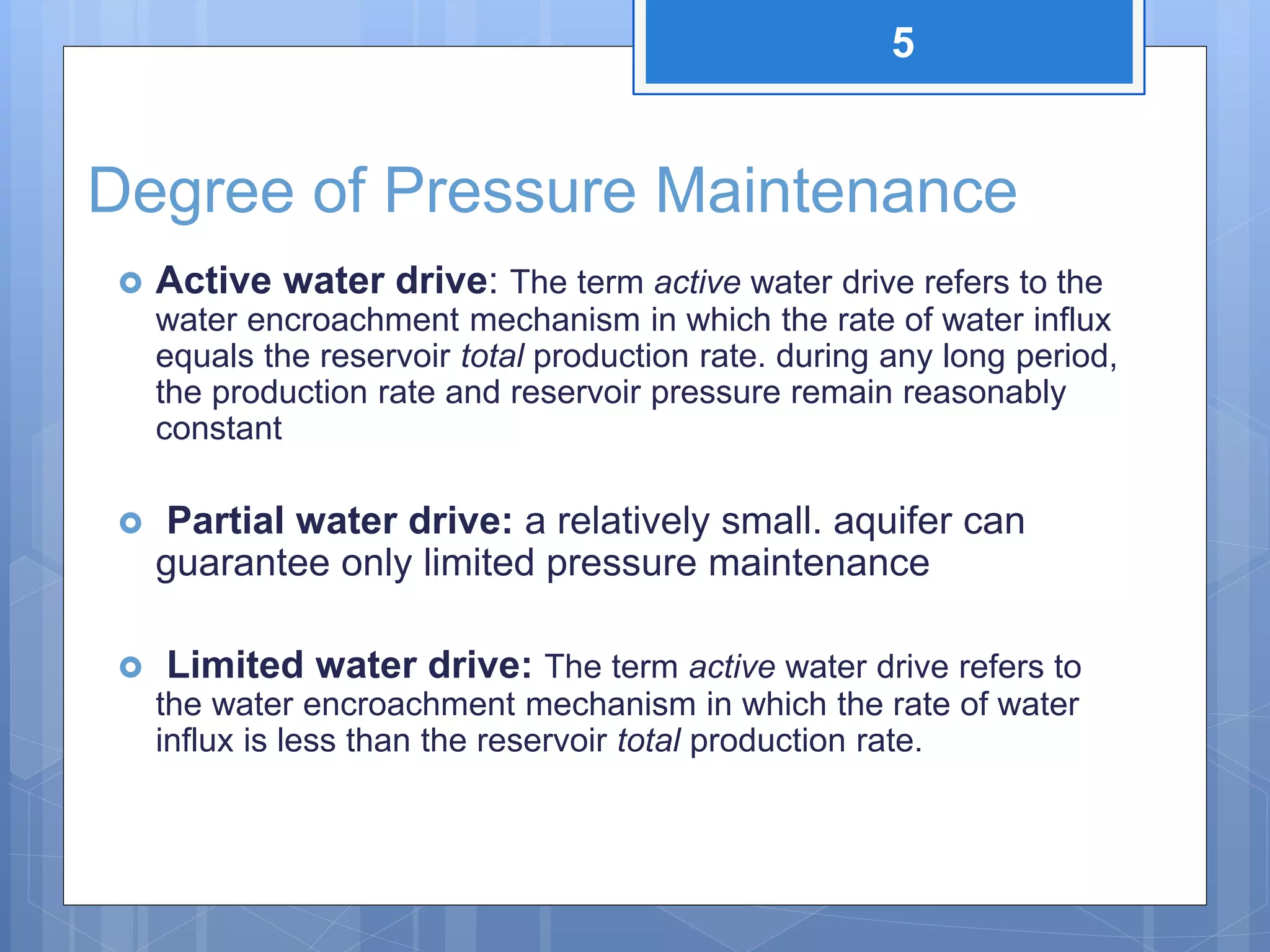 5

Degree of Pressure Maintenance

Active water drive: The term active water drive refers to the water encroachment mechanism in which the rate of water influx equals the reservoir total production rate. during any long period, the production rate and reservoir pressure remain reasonably constant

Partial water drive: a relatively small. aquifer can guarantee only limited pressure maintenance

Limited water drive: The term active water drive refers to the water encroachment mechanism in which the rate of water influx is less than the reservoir total production rate.