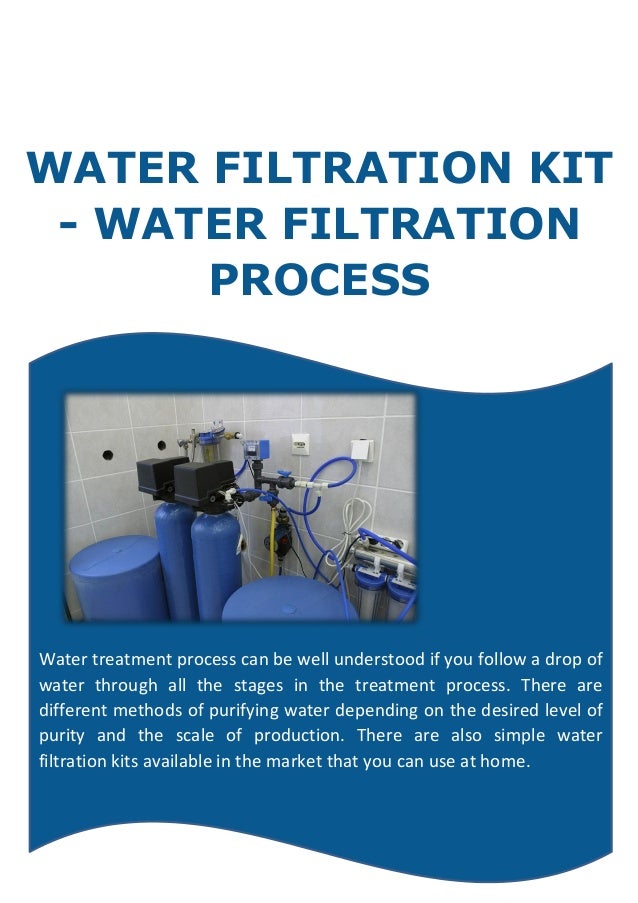 WATER FILTRATION KIT - WATER FILTRATION PROCESS

Water treatment process can be well understood if you follow a drop of water through all the stages in the treatment process. There are different methods of purifying water depending on the desired level of purity and the scale of production. There are also simple water filtration kits available in the market that you can use at home.