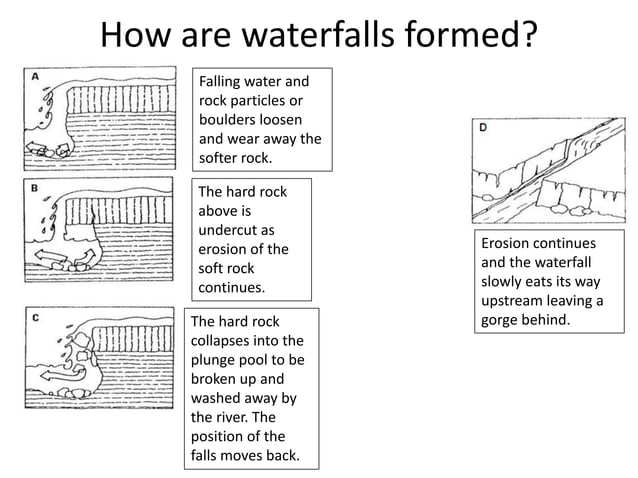 How are waterfalls formed?

A

Falling water and rock particles or boulders loosen and wear away the softer rock.

B

The hard rock above is undercut as erosion of the soft rock continues.

C

The hard rock collapses into the plunge pool to be broken up and washed away by the river. The position of the falls moves back.

D

Erosion continues and the waterfall slowly eats its way upstream leaving a gorge behind.