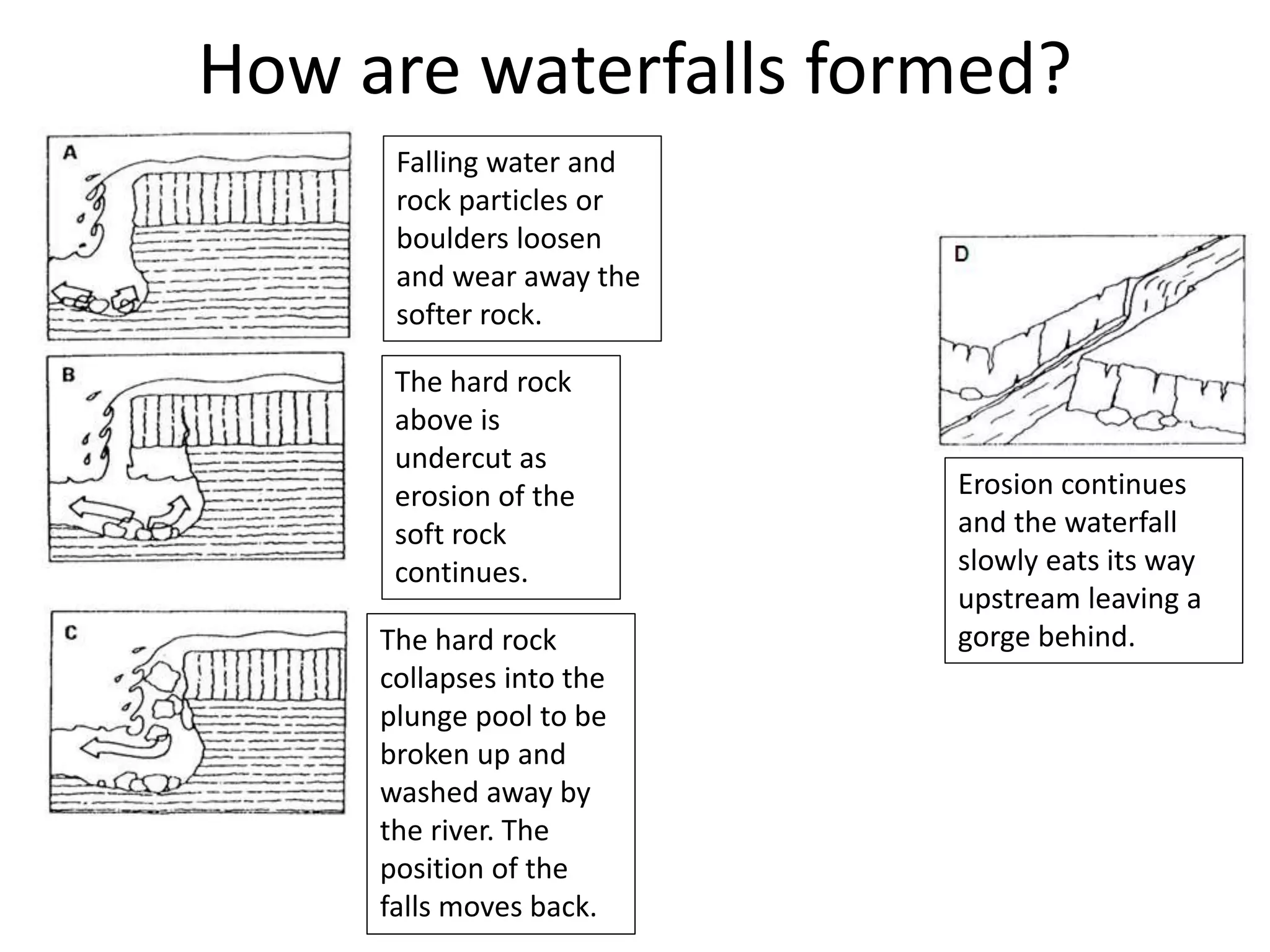 How are waterfalls formed?

A

Falling water and rock particles or boulders loosen and wear away the softer rock.

B

The hard rock above is undercut as erosion of the soft rock continues.

C

The hard rock collapses into the plunge pool to be broken up and washed away by the river. The position of the falls moves back.

D

Erosion continues and the waterfall slowly eats its way upstream leaving a gorge behind.